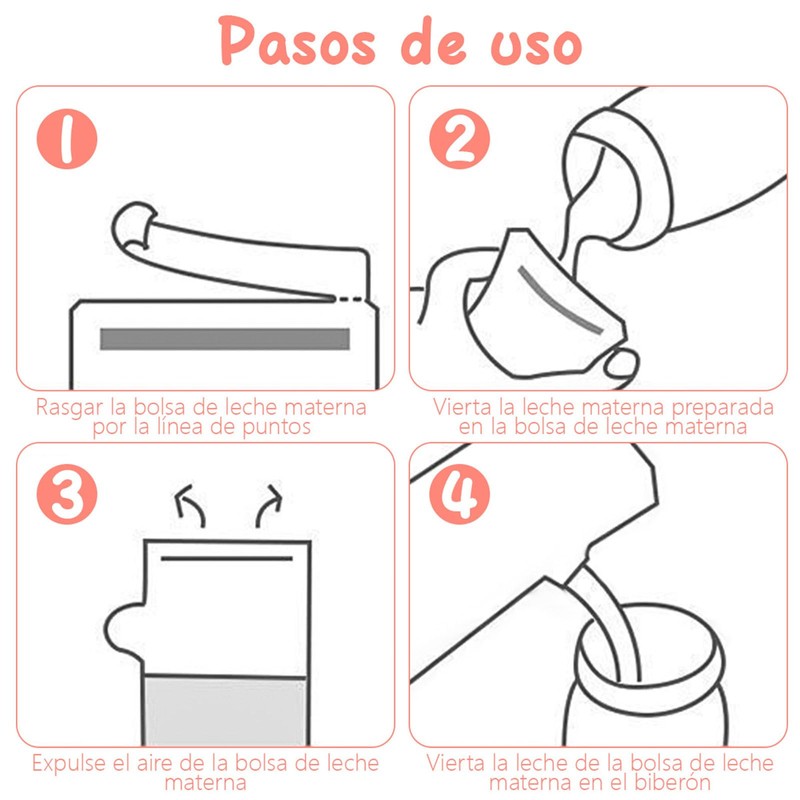 Pasos de uso

1

Rasgar la bolsa de leche materna por la línea de puntos

2

Vierta la leche materna preparada en la bolsa de leche materna

3

Expulse el aire de la bolsa de leche materna

4

Vierta la leche de la bolsa de leche materna en el biberón