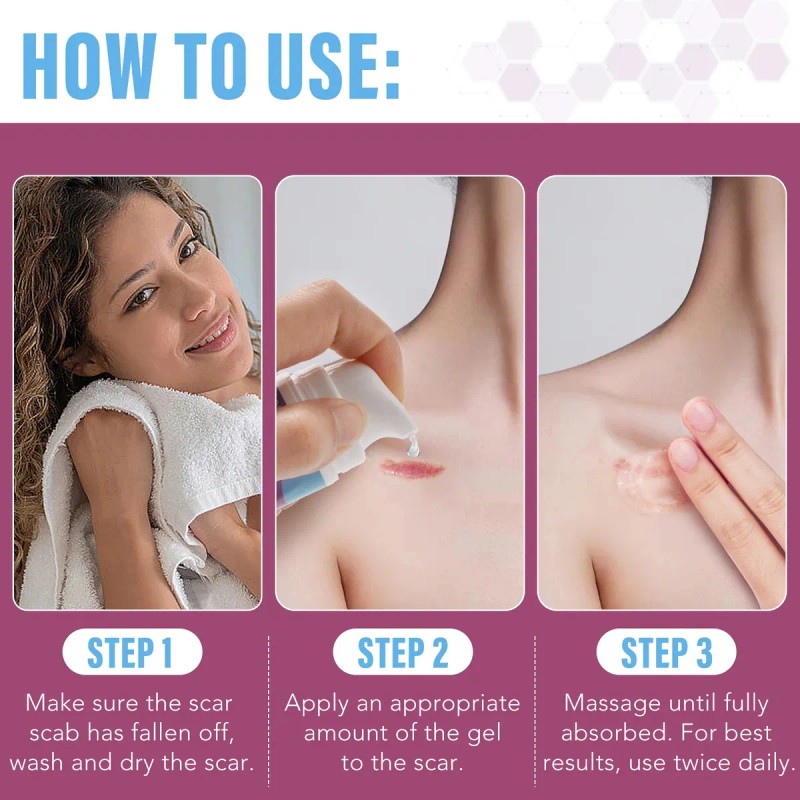 HOW TO USE:

STEP 1

Make sure the scar scab has fallen off, wash and dry the scar.

STEP 2

Apply an appropriate amount of the gel to the scar.

STEP 3

Massage until fully absorbed. For best results, use twice daily.