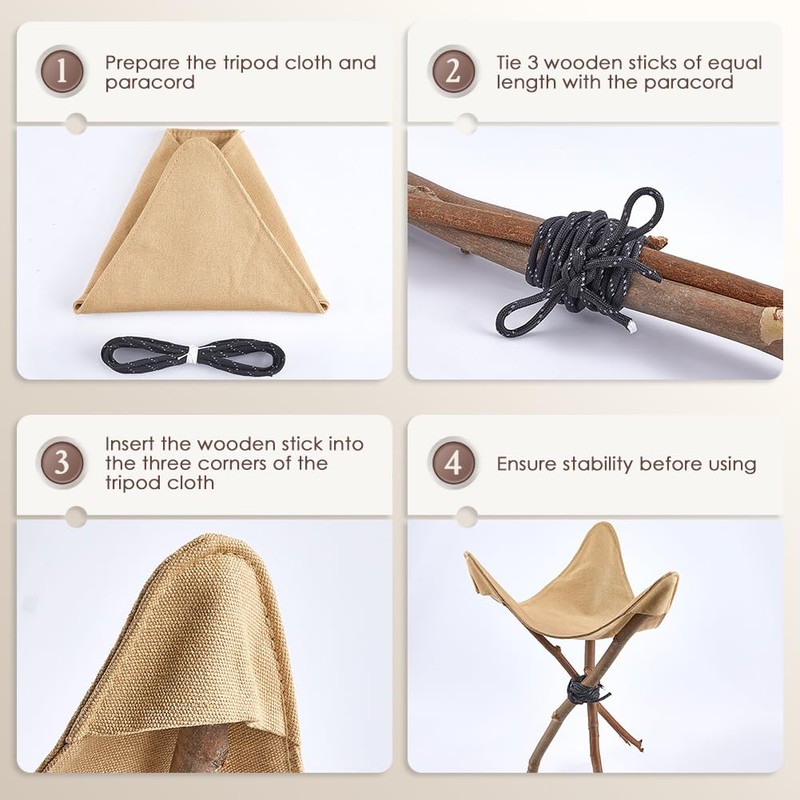 1 Prepare the tripod cloth and paracord

2 Tie 3 wooden sticks of equal length with the paracord

3 Insert the wooden stick into the three corners of the tripod cloth

4 Ensure stability before using