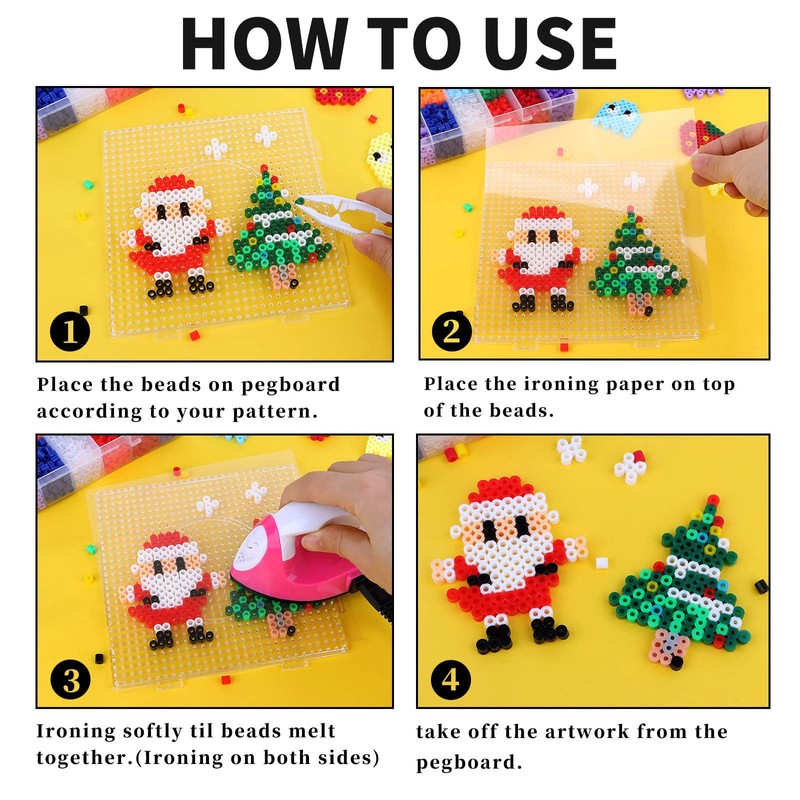 HOW TO USE

1

Place the beads on pegboard according to your pattern.

2

Place the ironing paper on top of the beads.

3

Ironing softly til beads melt together.(Ironing on both sides)

4

take off the artwork from the pegboard.