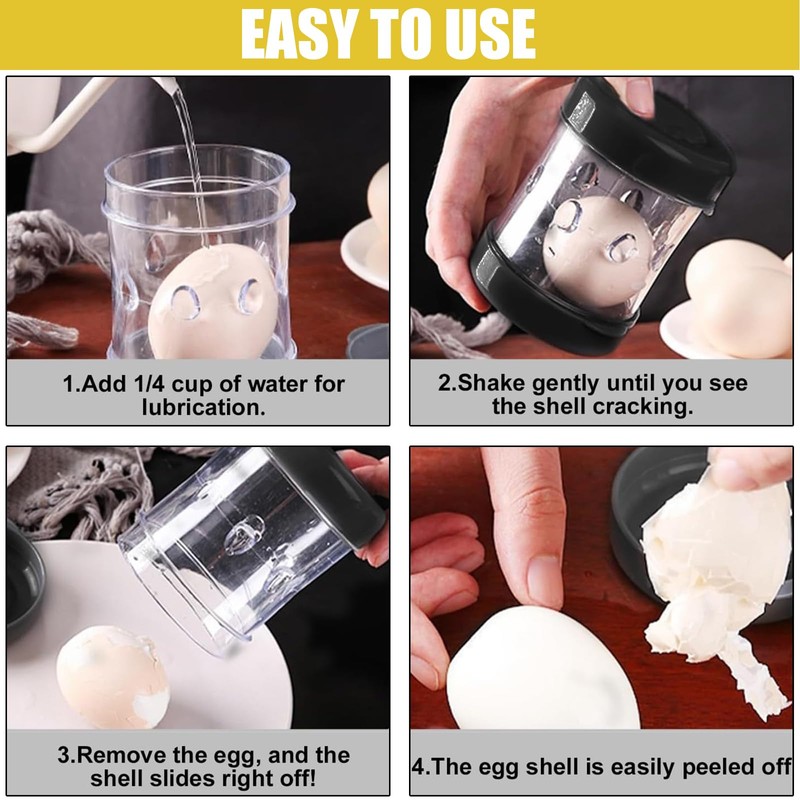 EASY TO USE

1.Add 1/4 cup of water for lubrication.

2.Shake gently until you see the shell cracking.

3.Remove the egg, and the shell slides right off!

4.The egg shell is easily peeled off