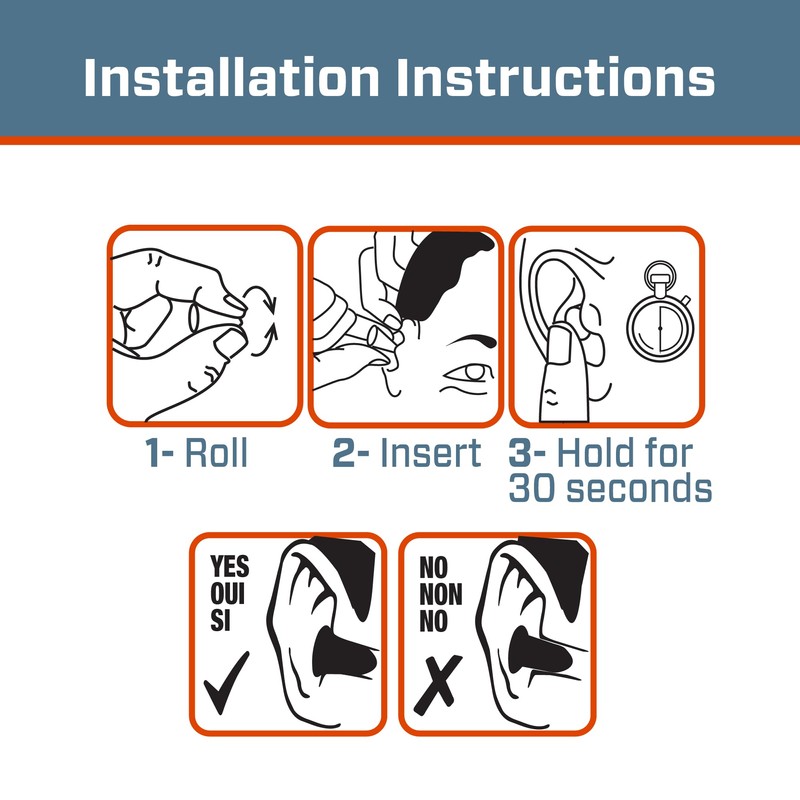 Installation Instructions

1- Roll

2- Insert

3- Hold for 30 seconds

YES
OUI
SI

NO
NON
NO