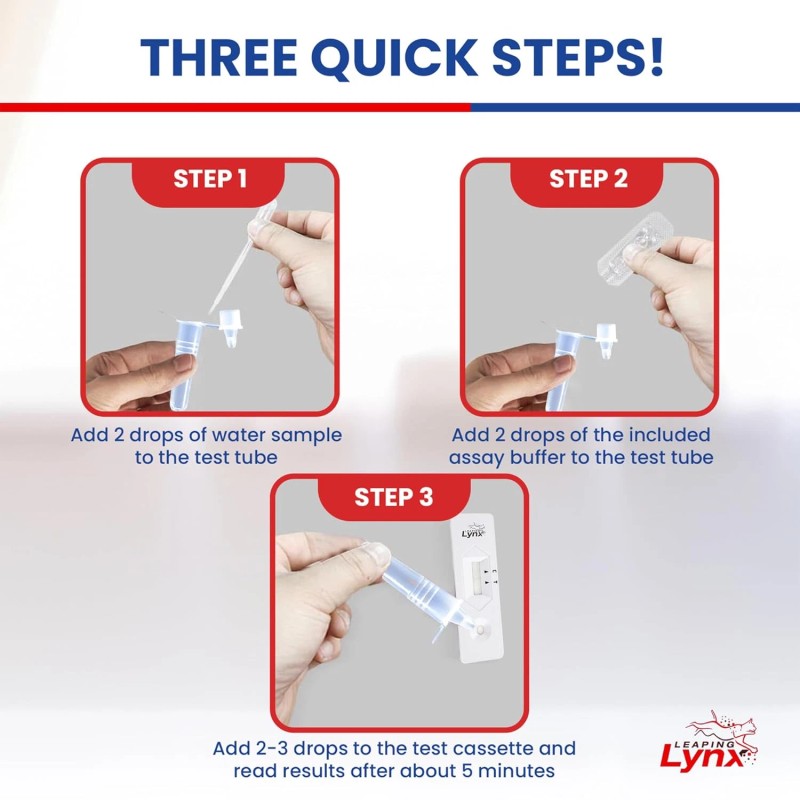 THREE QUICK STEPS!

STEP 1

Add 2 drops of water sample to the test tube

STEP 2

Add 2 drops of the included assay buffer to the test tube

STEP 3

Lynx

C
T

Add 2-3 drops to the test cassette and read results after about 5 minutes

LEAPING
Lynx