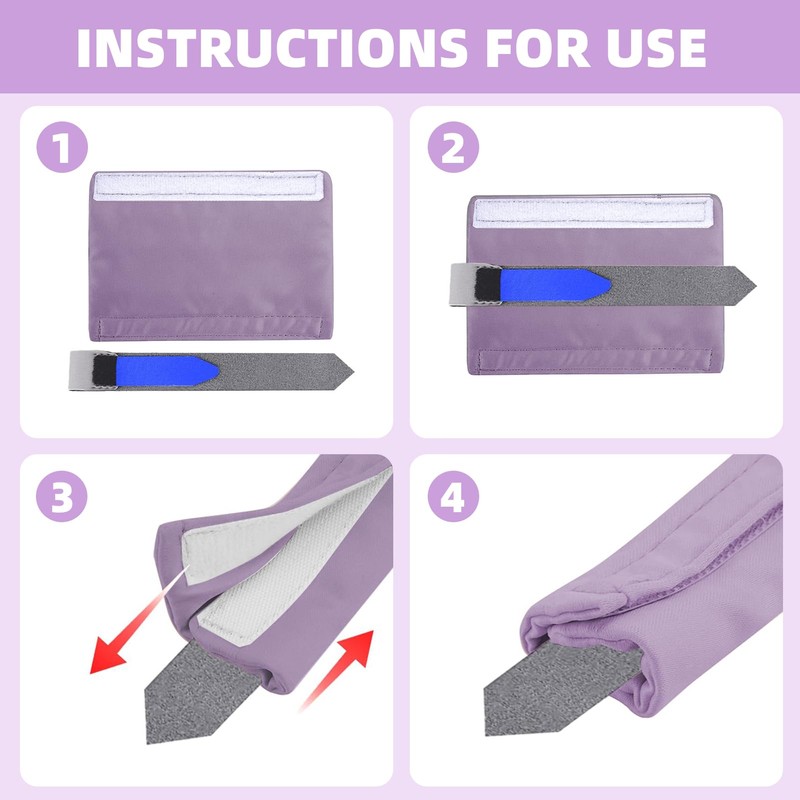 INSTRUCTIONS FOR USE

1

2

3

4