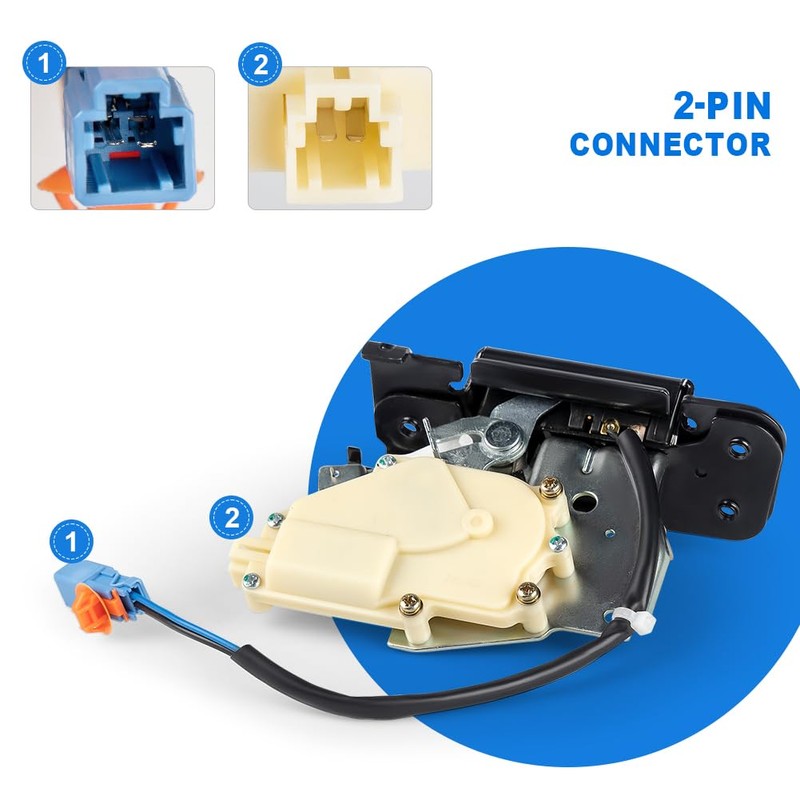 1

2

2-PIN
CONNECTOR

2

1