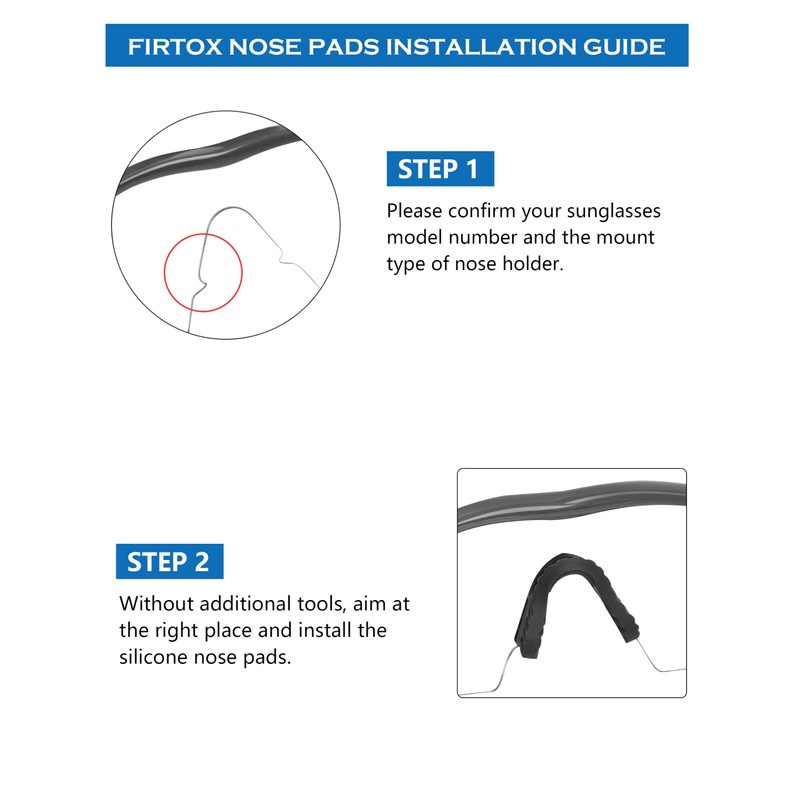 FIRTOX NOSE PADS INSTALLATION GUIDE

STEP 1

Please confirm your sunglasses model number and the mount type of nose holder.

STEP 2

Without additional tools, aim at the right place and install the silicone nose pads.