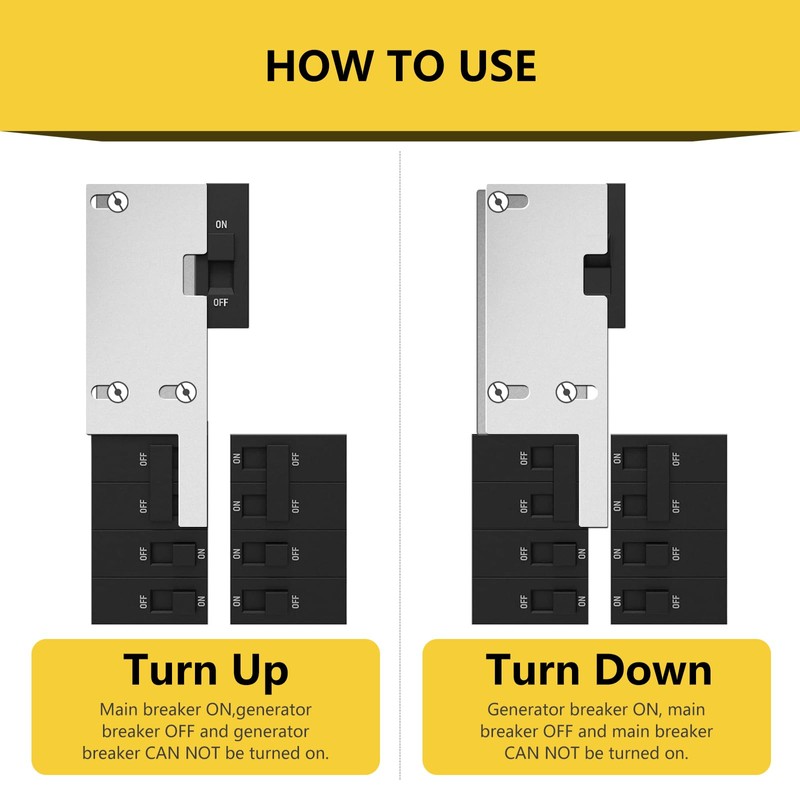 HOW TO USE

ON

OFF

OFF
OFF
OFF ON
OFF ON

ON OFF
ON OFF
ON OFF
ON OFF

OFF
OFF
OFF ON
OFF ON

ON OFF
ON OFF
ON OFF
ON OFF

Turn Up

Main breaker ON,generator breaker OFF and generator breaker CAN NOT be turned on.

Turn Down

Generator breaker ON, main breaker OFF and main breaker CAN NOT be turned on.