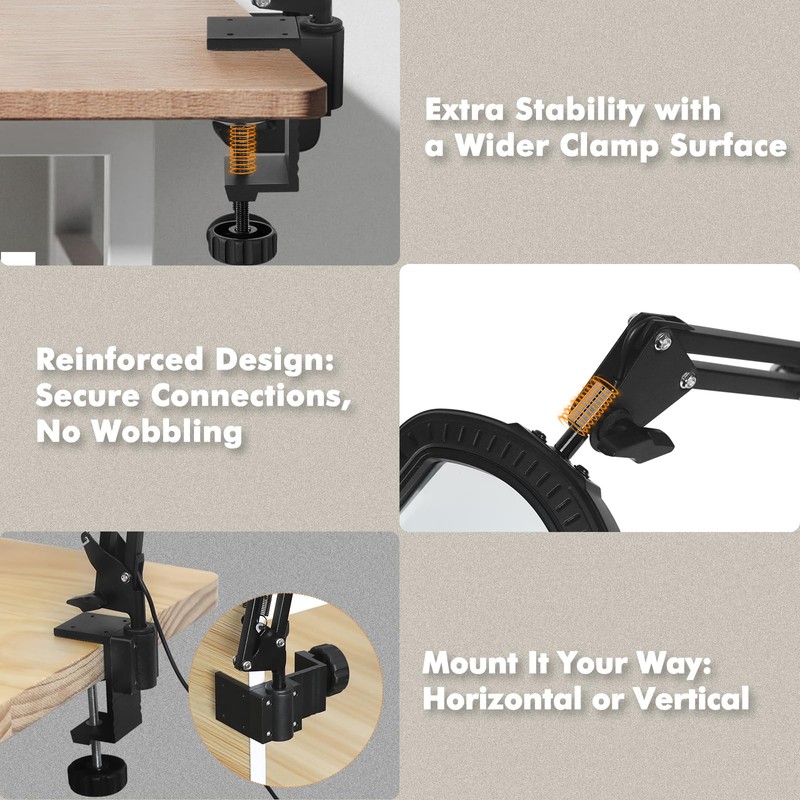 Extra Stability with a Wider Clamp Surface

Reinforced Design: Secure Connections, No Wobbling

Mount It Your Way: Horizontal or Vertical