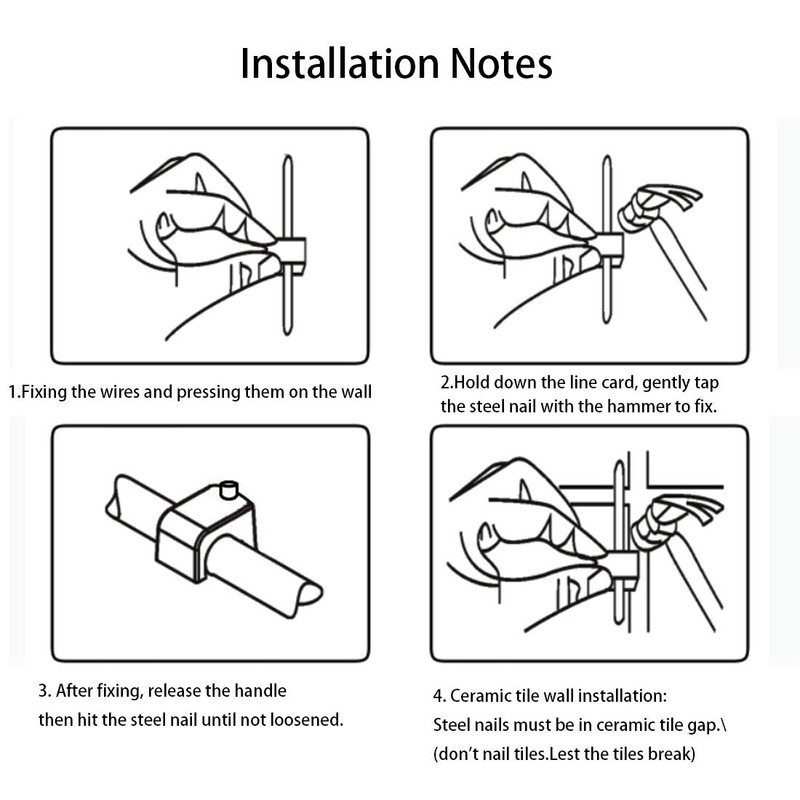 Installation Notes

1.Fixing the wires and pressing them on the wall

2.Hold down the line card, gently tap the steel nail with the hammer to fix.

3. After fixing, release the handle then hit the steel nail until not loosened.

4. Ceramic tile wall installation:
Steel nails must be in ceramic tile gap.\
(don't nail tiles.Lest the tiles break)