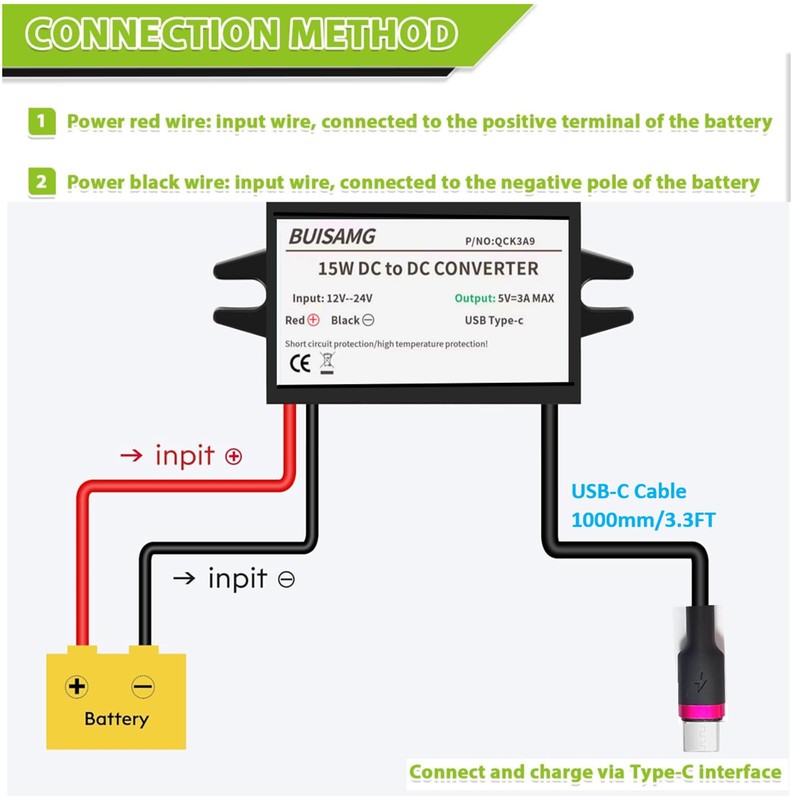 CONNECTION METHOD

1 Power red wire: input wire, connected to the positive terminal of the battery

2 Power black wire: input wire, connected to the negative pole of the battery

BUISAMG P/NO:QCK3A9

15W DC to DC CONVERTER

Input: 12V--24V Output: 5V=3A MAX

Red ⊕ Black ⊖ USB Type-c

Short circuit protection/high temperature protection!

CE

→ inpit ⊕

→ inpit ⊖

USB-C Cable 1000mm/3.3FT

+ −
Battery

Connect and charge via Type-C interface