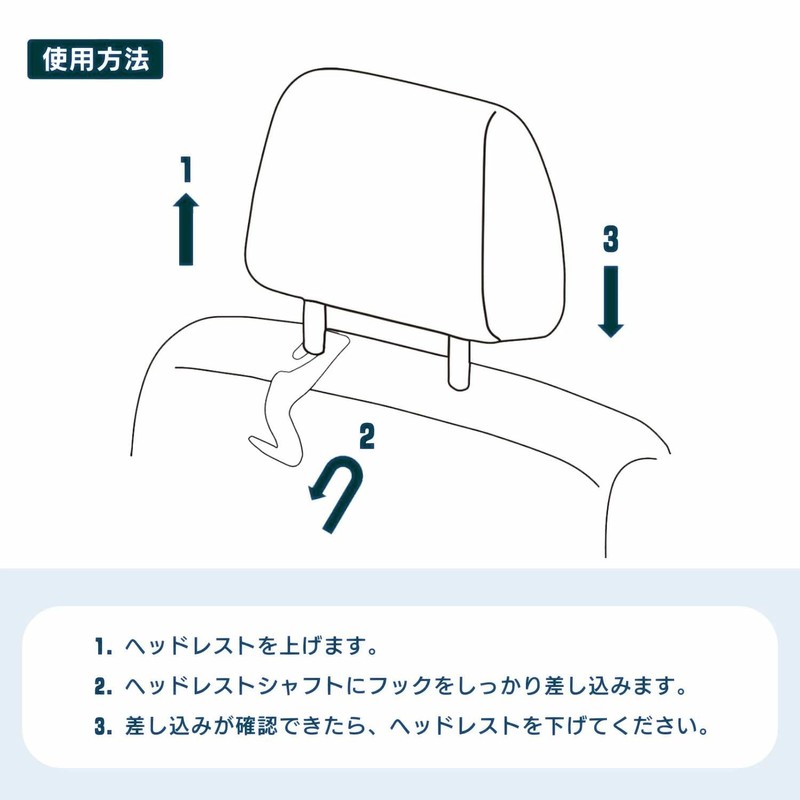 使用方法

1

3

2

1. ヘッドレストを上げます。
2. ヘッドレストシャフトにフックをしっかり差し込みます。
3. 差し込みが確認できたら、ヘッドレストを下げてください。