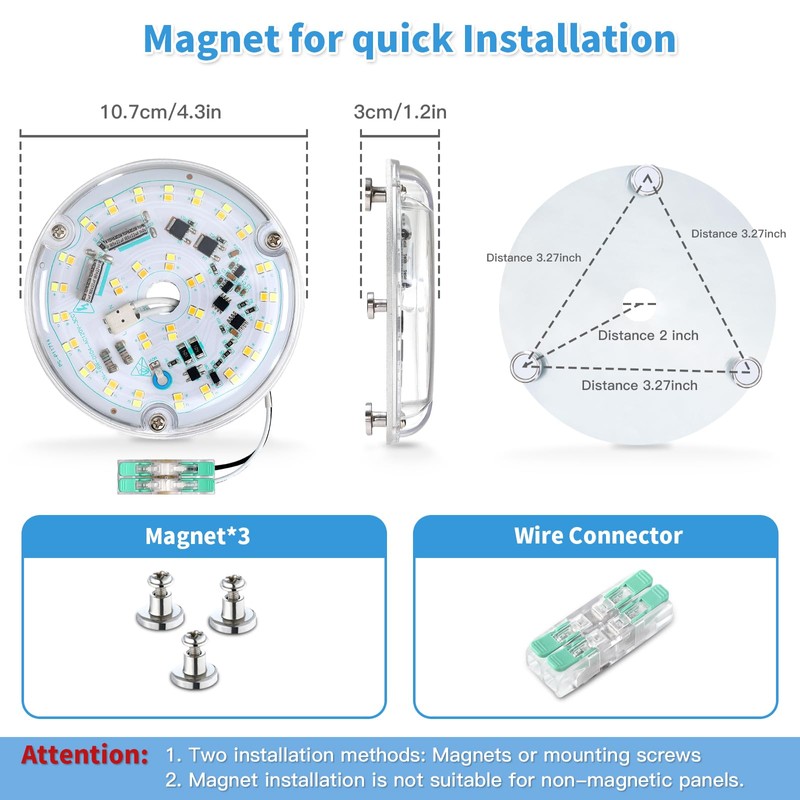 Magnet for quick Installation

10.7cm/4.3in

3cm/1.2in

Distance 3.27inch

Distance 3.27inch

Distance 2 inch

Distance 3.27inch

Magnet*3

Wire Connector

Attention: 1. Two installation methods: Magnets or mounting screws
2. Magnet installation is not suitable for non-magnetic panels.