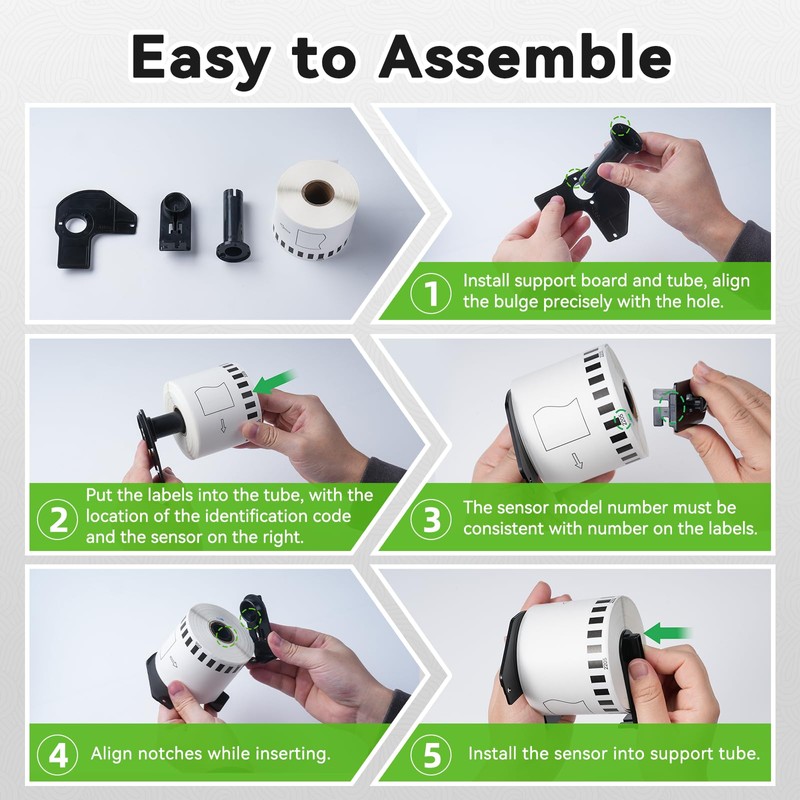 Easy to Assemble

1 Install support board and tube, align the bulge precisely with the hole.

2 Put the labels into the tube, with the location of the identification code and the sensor on the right.

3 The sensor model number must be consistent with number on the labels.

4 Align notches while inserting.

5 Install the sensor into support tube.