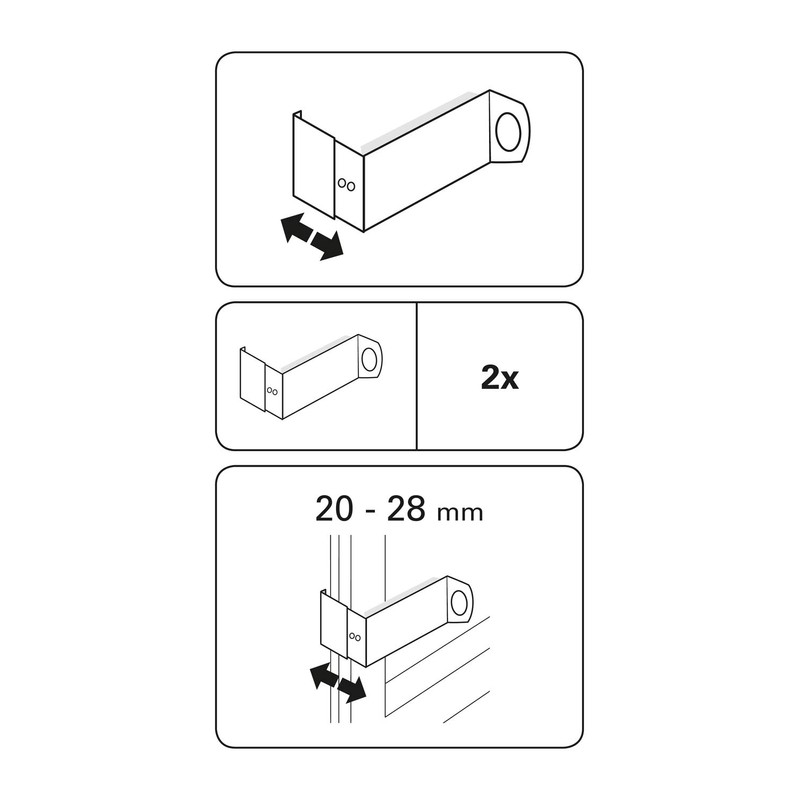 2x

20 - 28 mm