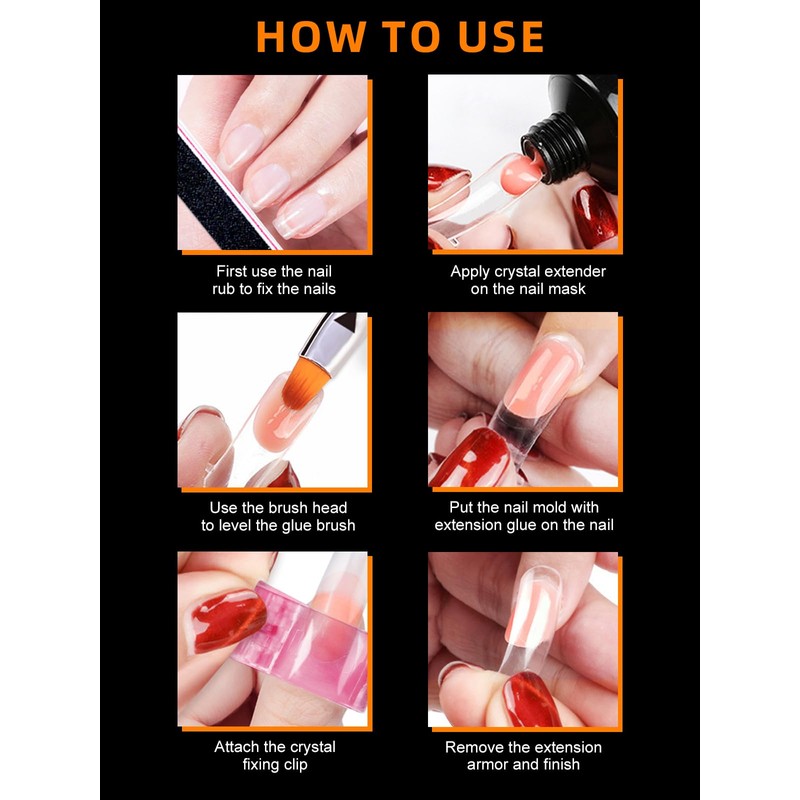 HOW TO USE

First use the nail rub to fix the nails

Apply crystal extender on the nail mask

Use the brush head to level the glue brush

Put the nail mold with extension glue on the nail

Attach the crystal fixing clip

Remove the extension armor and finish