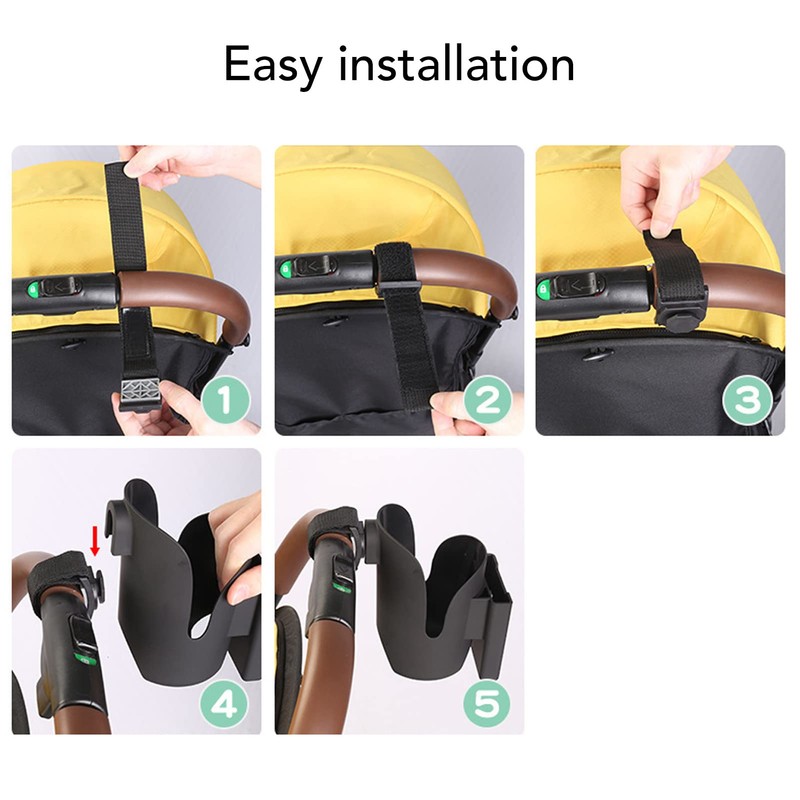 Easy installation

1

2

3

4

5