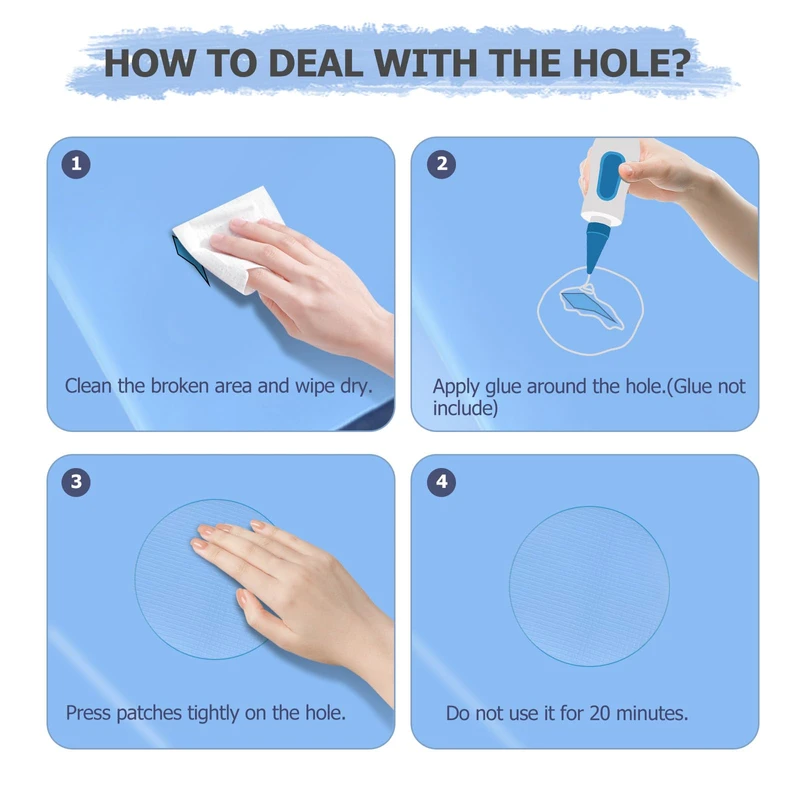 HOW TO DEAL WITH THE HOLE?

1

Clean the broken area and wipe dry.

2

Apply glue around the hole.(Glue not include)

3

Press patches tightly on the hole.

4

Do not use it for 20 minutes.