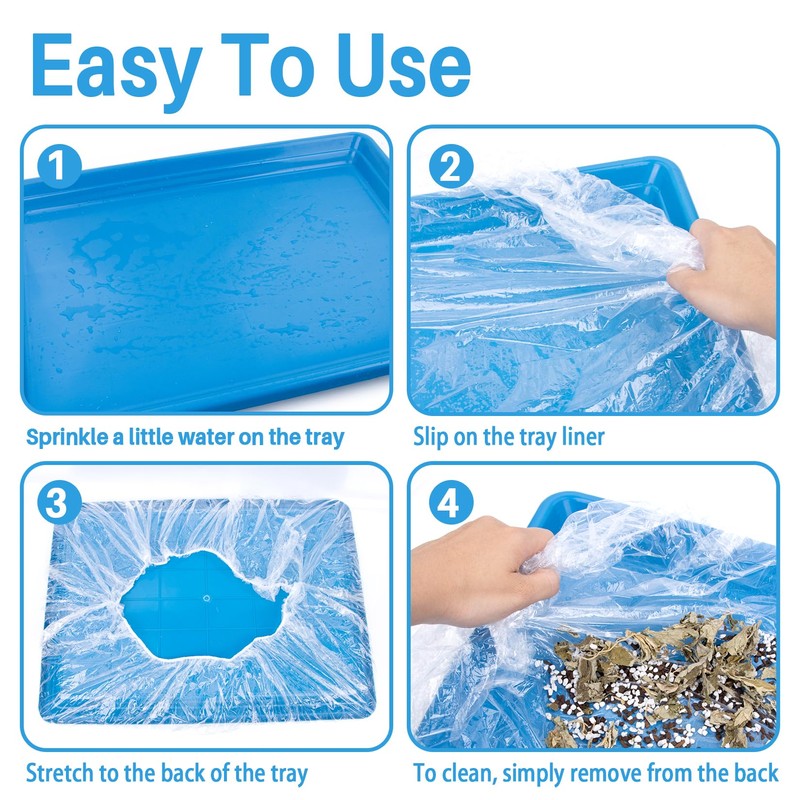 Easy To Use

1

Sprinkle a little water on the tray

2

Slip on the tray liner

3

Stretch to the back of the tray

4

To clean, simply remove from the back