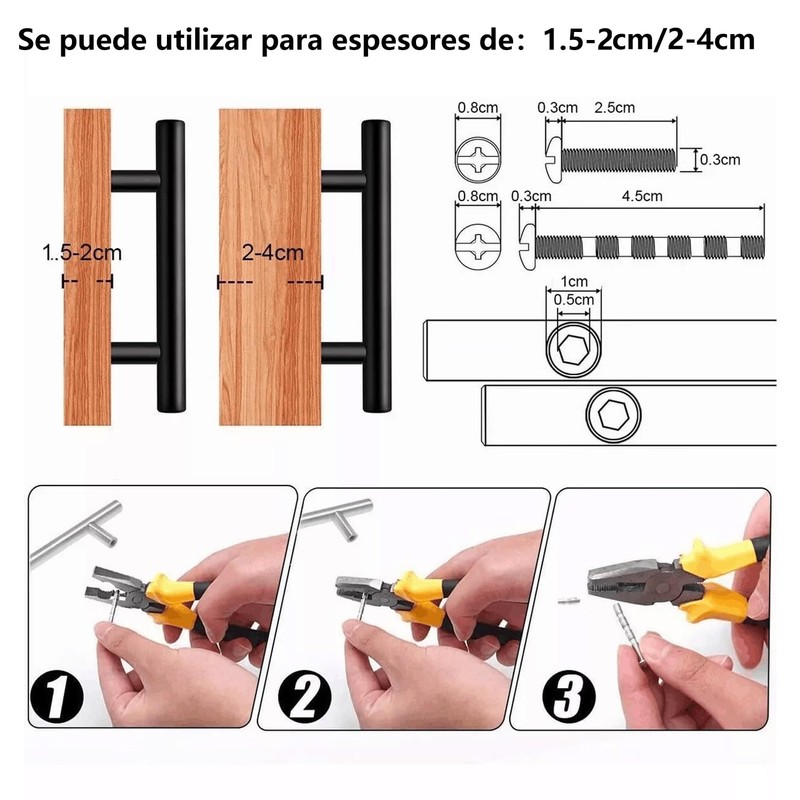 Se puede utilizar para espesores de: 1.5-2cm/2-4cm

1.5-2cm

2-4cm

0.8cm
0.3cm
2.5cm
0.3cm

0.8cm
0.3cm
4.5cm

1cm
0.5cm

1

2

3