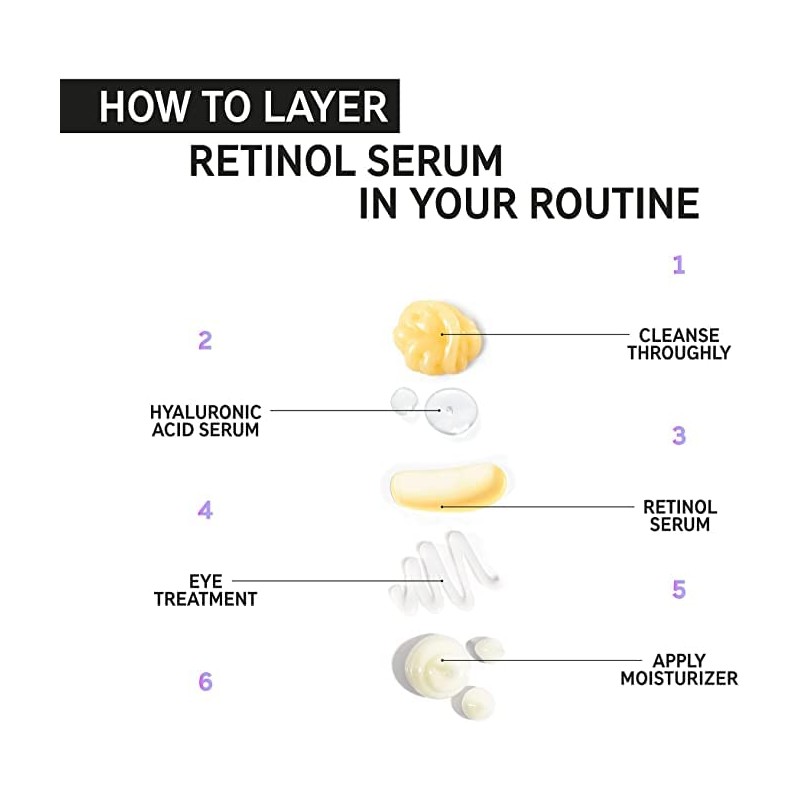 HOW TO LAYER
RETINOL SERUM
IN YOUR ROUTINE

1

2

CLEANSE THROUGHLY

HYALURONIC ACID SERUM

3

4

RETINOL SERUM

EYE TREATMENT

5

6

APPLY MOISTURIZER