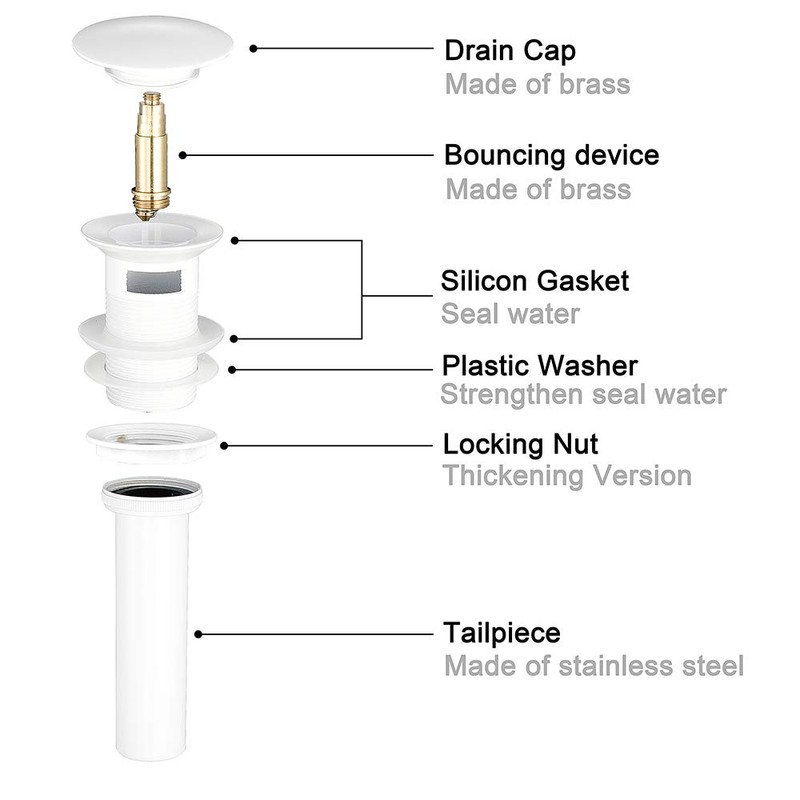 Drain Cap
Made of brass

Bouncing device
Made of brass

Silicon Gasket
Seal water

Plastic Washer
Strengthen seal water

Locking Nut
Thickening Version

Tailpiece
Made of stainless steel