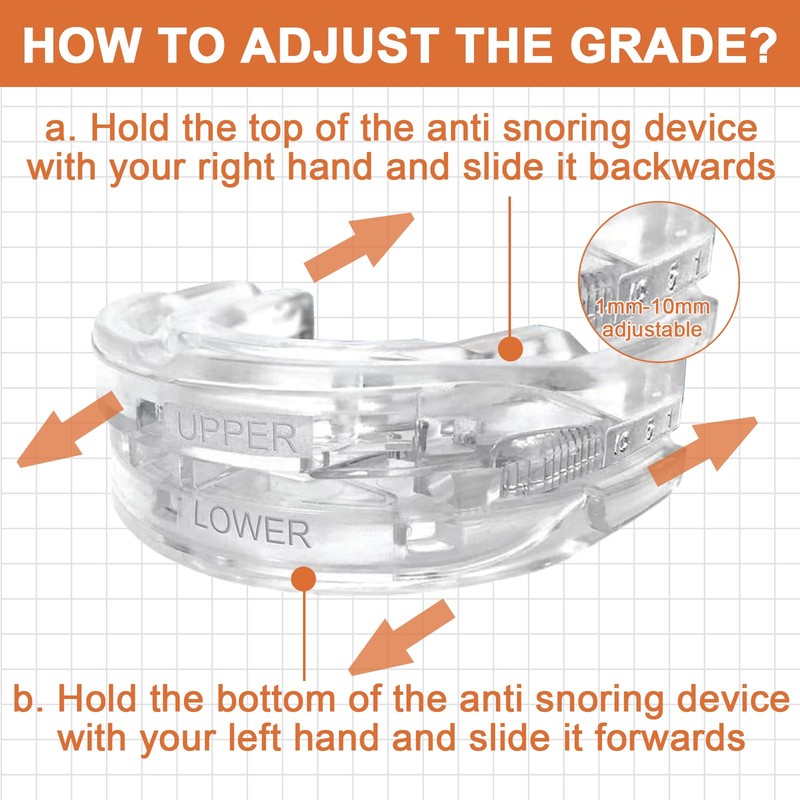 HOW TO ADJUST THE GRADE?

a. Hold the top of the anti snoring device with your right hand and slide it backwards

1mm-10mm adjustable

UPPER

LOWER

10 5 1

b. Hold the bottom of the anti snoring device with your left hand and slide it forwards