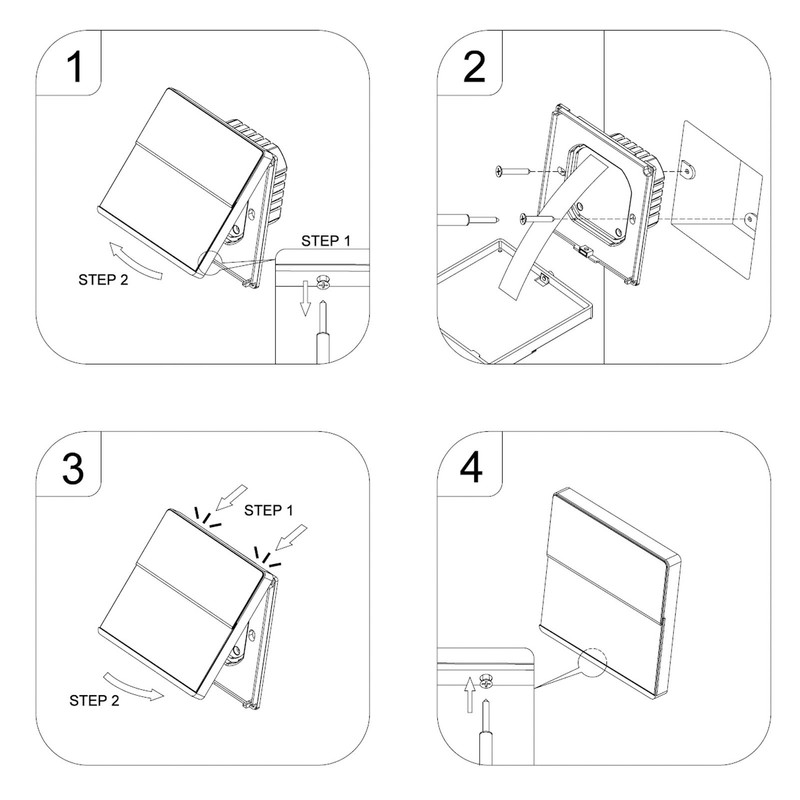 1

STEP 1

STEP 2

2

3

STEP 1

STEP 2

4