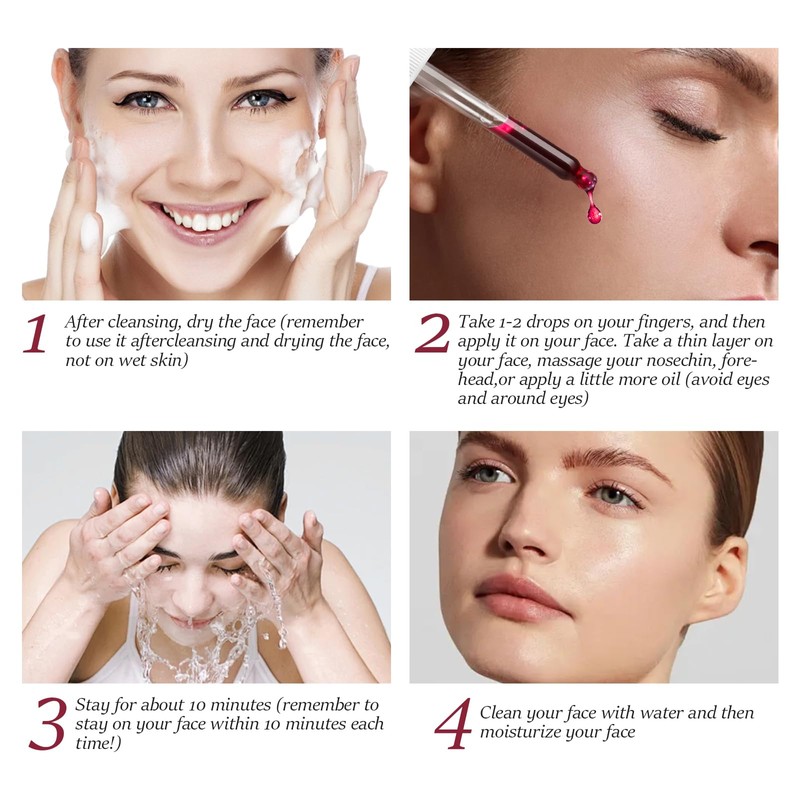 1 After cleansing, dry the face (remember to use it aftercleansing and drying the face, not on wet skin)

2 Take 1-2 drops on your fingers, and then apply it on your face. Take a thin layer on your face, massage your nosechin, forehead,or apply a little more oil (avoid eyes and around eyes)

3 Stay for about 10 minutes (remember to stay on your face within 10 minutes each time!)

4 Clean your face with water and then moisturize your face