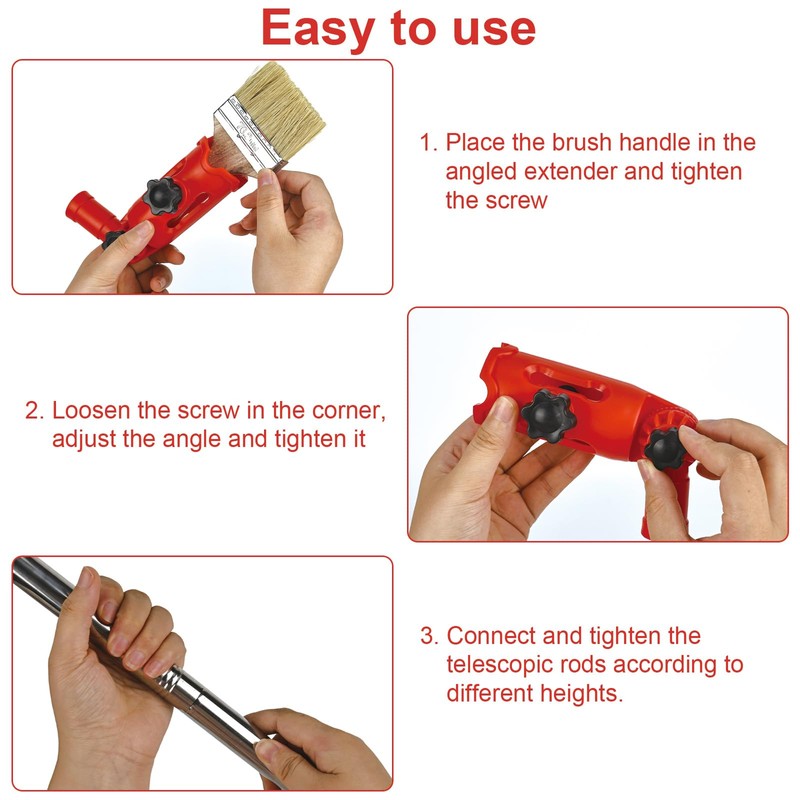 Easy to use

1. Place the brush handle in the angled extender and tighten the screw

2. Loosen the screw in the corner, adjust the angle and tighten it

3. Connect and tighten the telescopic rods according to different heights.