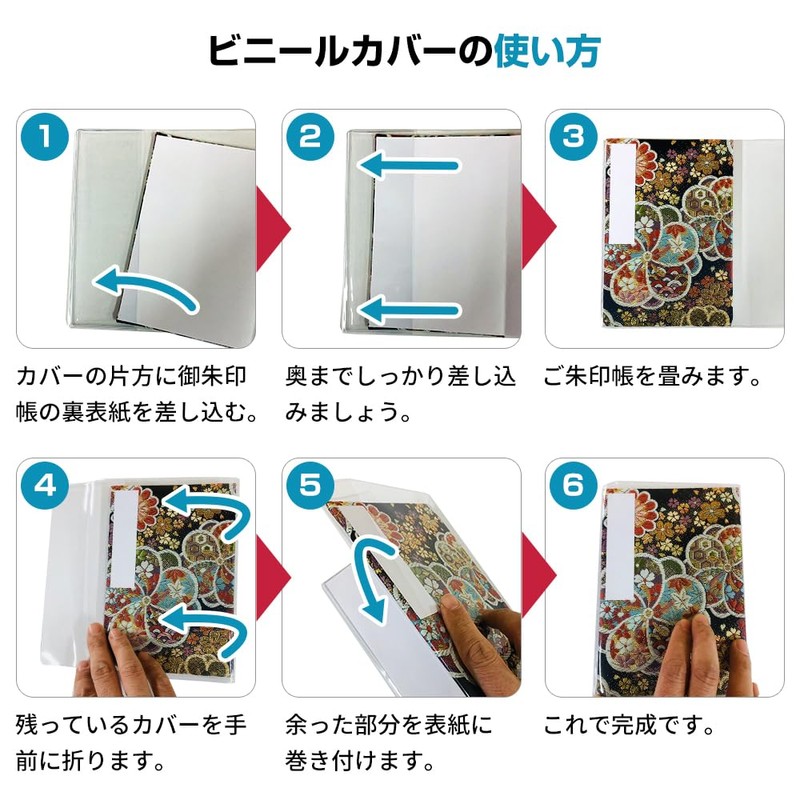 ビニールカバーの使い方

1
カバーの片方に御朱印帳の裏表紙を差し込む。

2
奥までしっかり差し込みましょう。

3
ご朱印帳を畳みます。

4
残っているカバーを手前に折ります。

5
余った部分を表紙に巻き付けます。

6
これで完成です。