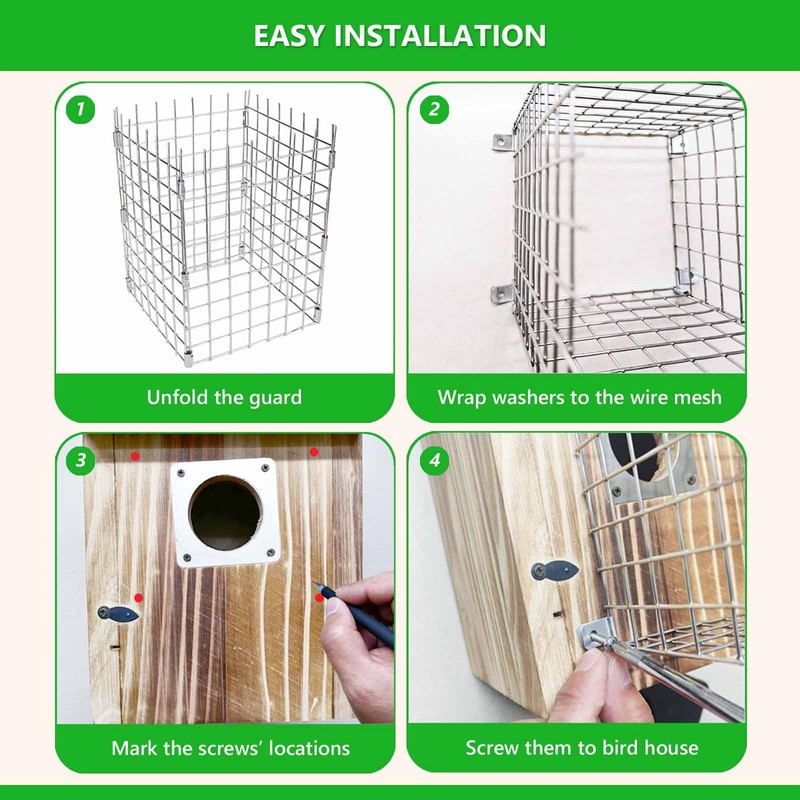 EASY INSTALLATION

1

Unfold the guard

2

Wrap washers to the wire mesh

3

Mark the screws' locations

4

Screw them to bird house