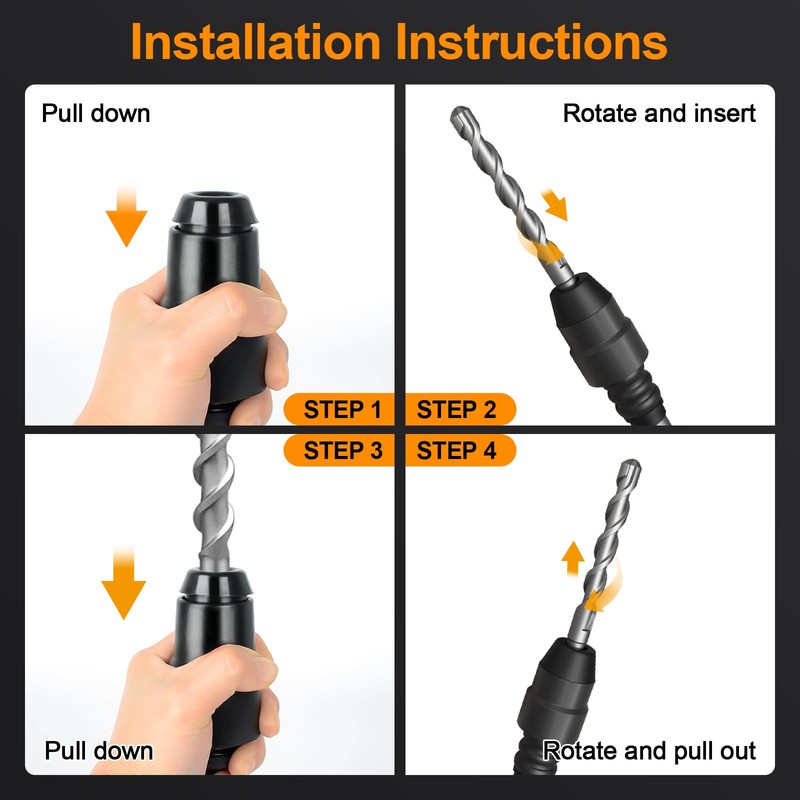 Installation Instructions

Pull down

Rotate and insert

STEP 1

STEP 2

STEP 3

STEP 4

Pull down

Rotate and pull out