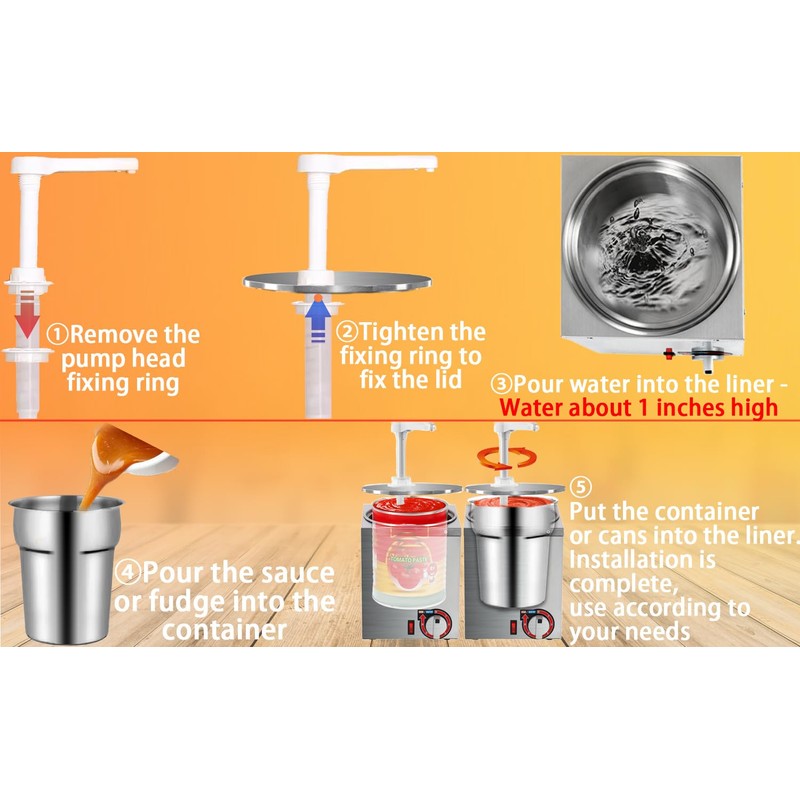 ①Remove the pump head fixing ring

②Tighten the fixing ring to fix the lid

③Pour water into the liner - Water about 1 inches high

④Pour the sauce or fudge into the container

TOMATO PASTE

⑤ Put the container or cans into the liner. Installation is complete, use according to your needs