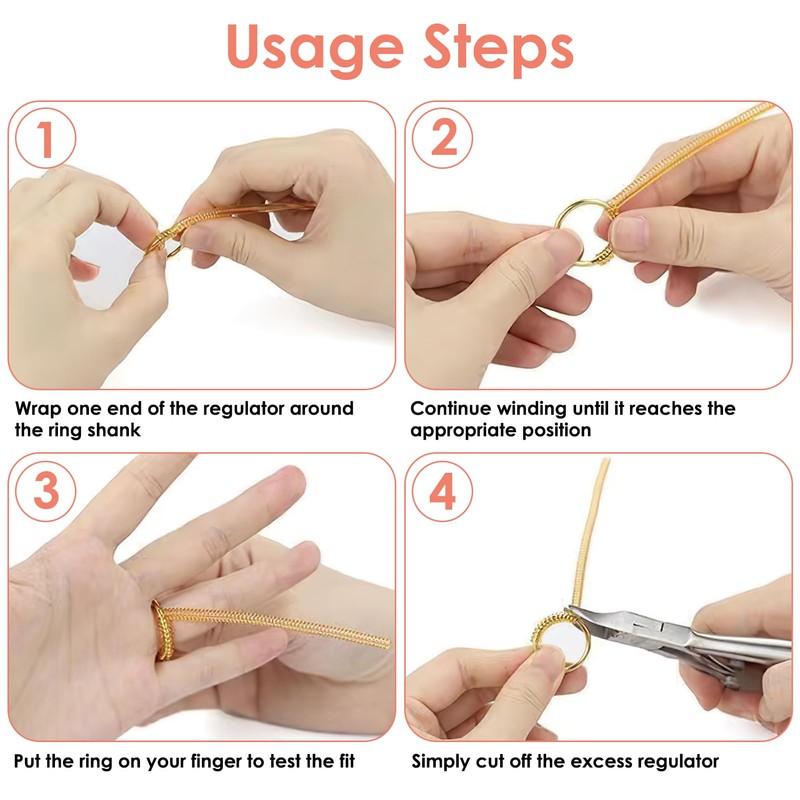 Usage Steps

1

Wrap one end of the regulator around the ring shank

2

Continue winding until it reaches the appropriate position

3

Put the ring on your finger to test the fit

4

Simply cut off the excess regulator