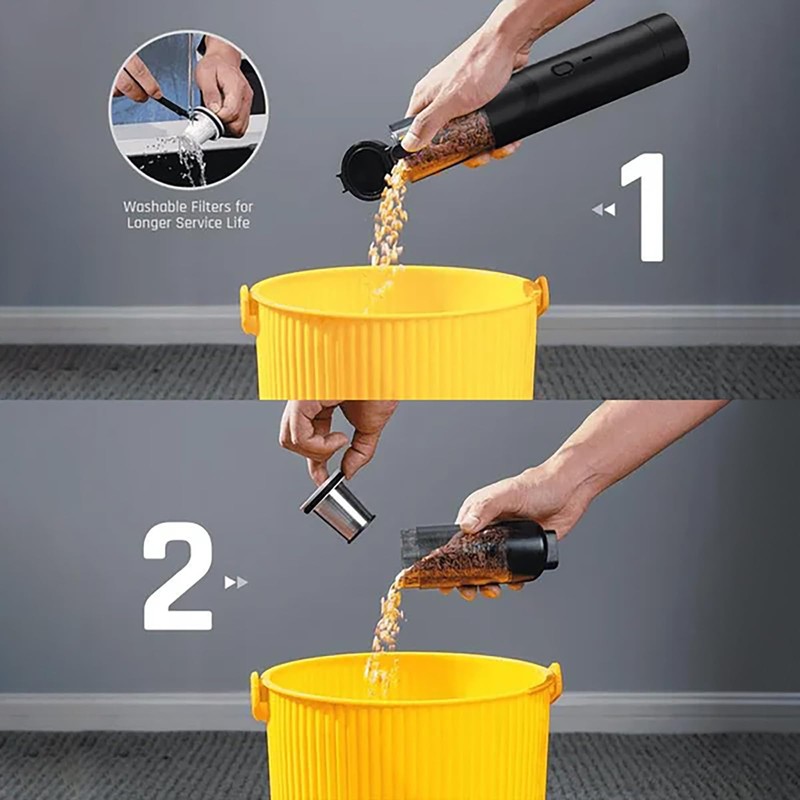 Washable Filters for Longer Service Life

1

2