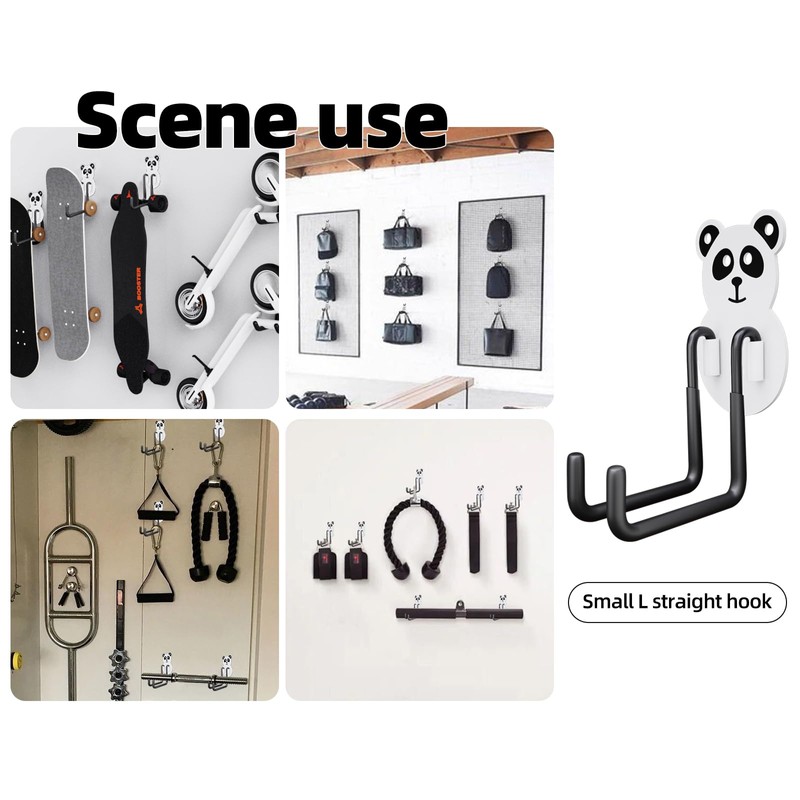 Scene use

BOOSTER

Small L straight hook