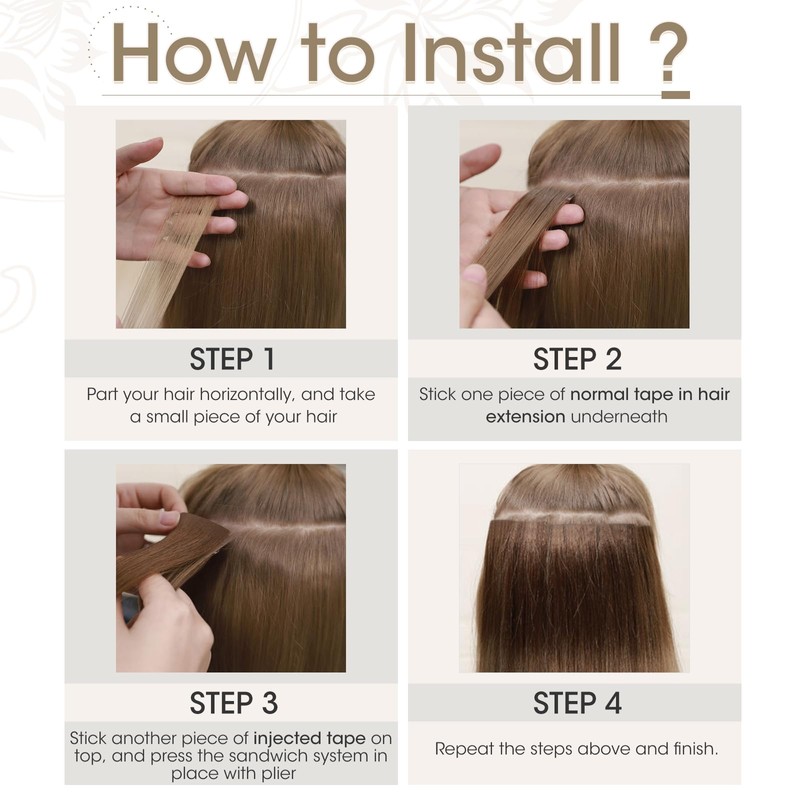 How to Install ?

STEP 1

Part your hair horizontally, and take a small piece of your hair

STEP 2

Stick one piece of normal tape in hair extension underneath

STEP 3

Stick another piece of injected tape on top, and press the sandwich system in place with plier

STEP 4

Repeat the steps above and finish.