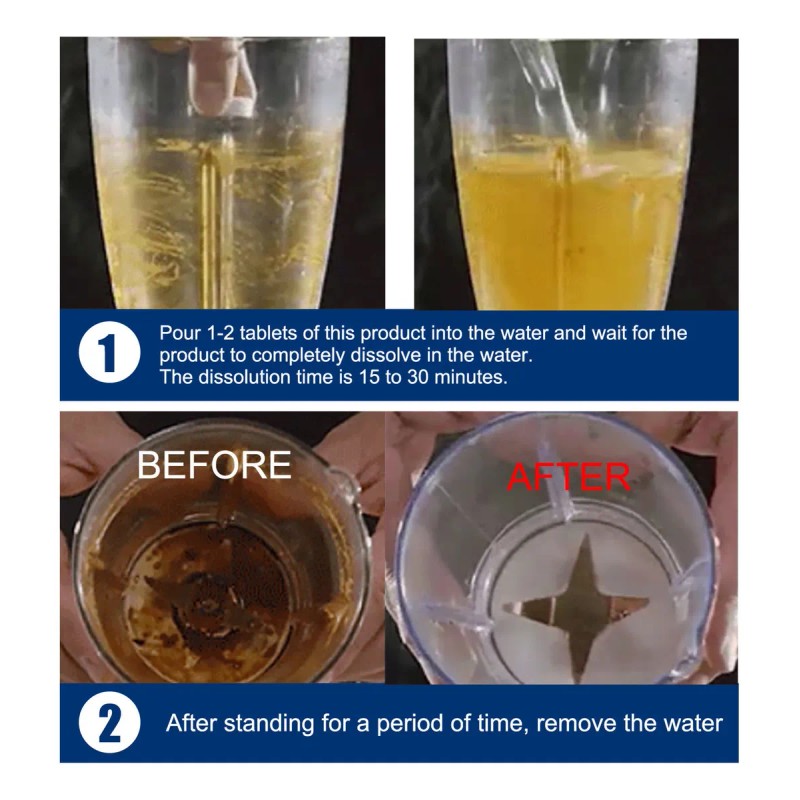 1

Pour 1-2 tablets of this product into the water and wait for the product to completely dissolve in the water.
The dissolution time is 15 to 30 minutes.

BEFORE

AFTER

2

After standing for a period of time, remove the water