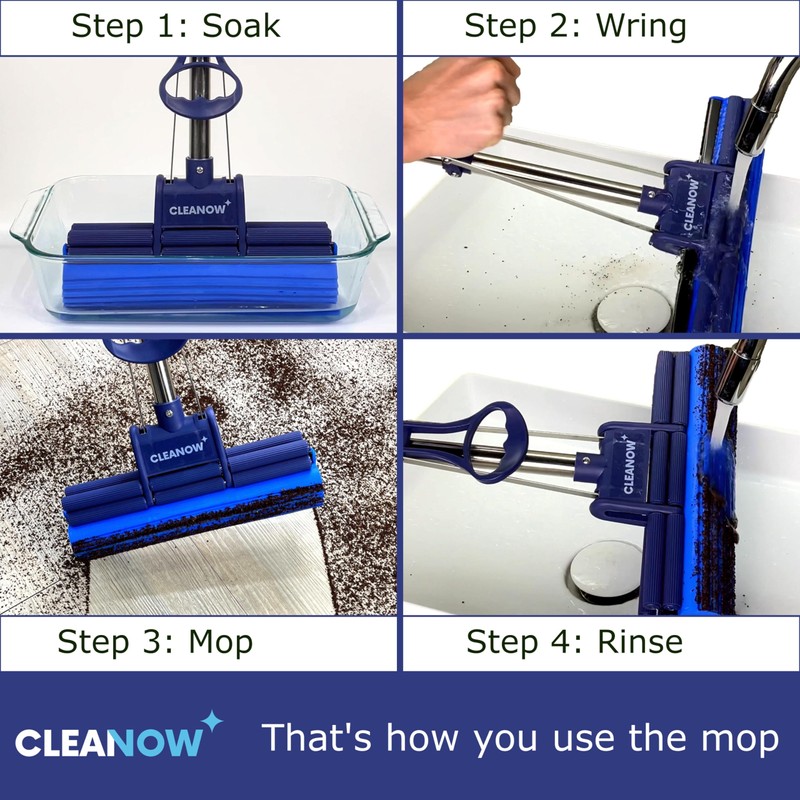 Step 1: Soak

Step 2: Wring

CLEANOW

CLEANOW

CLEANOW

CLEANOW

Step 3: Mop

Step 4: Rinse

CLEANOW That's how you use the mop