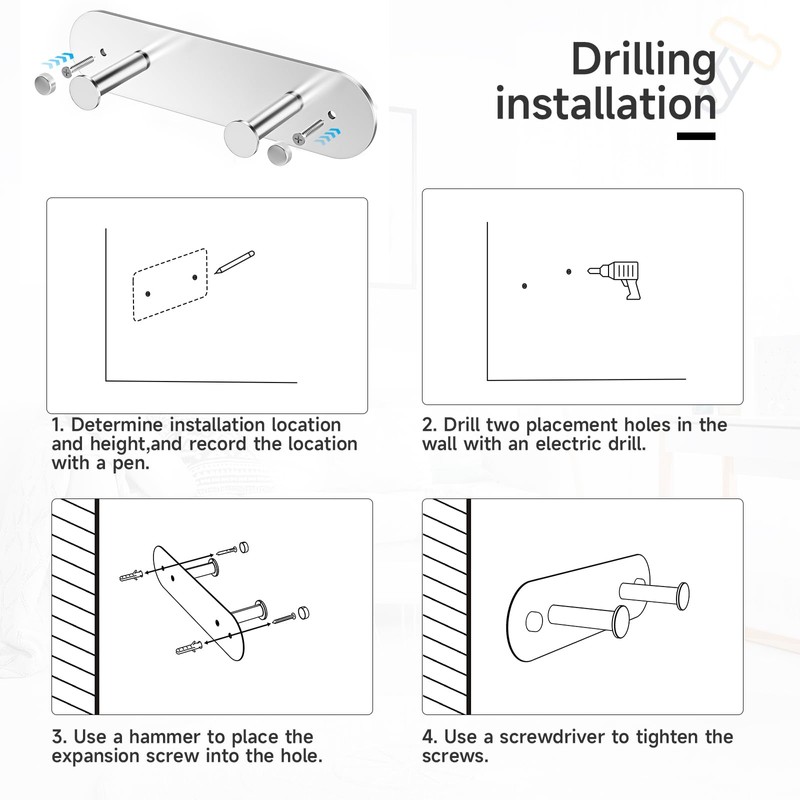 Drilling installation

1. Determine installation location and height,and record the location with a pen.

2. Drill two placement holes in the wall with an electric drill.

3. Use a hammer to place the expansion screw into the hole.

4. Use a screwdriver to tighten the screws.