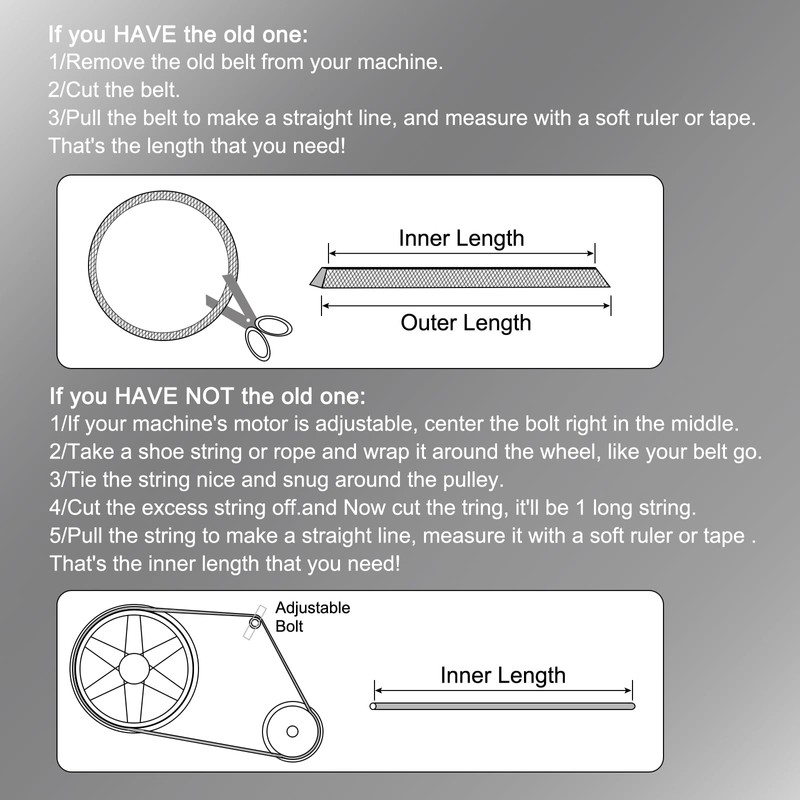 If you HAVE the old one:
1/Remove the old belt from your machine.
2/Cut the belt.
3/Pull the belt to make a straight line, and measure with a soft ruler or tape.
That's the length that you need!

Inner Length
Outer Length

If you HAVE NOT the old one:
1/If your machine's motor is adjustable, center the bolt right in the middle.
2/Take a shoe string or rope and wrap it around the wheel, like your belt go.
3/Tie the string nice and snug around the pulley.
4/Cut the excess string off.and Now cut the tring, it'll be 1 long string.
5/Pull the string to make a straight line, measure it with a soft ruler or tape .
That's the inner length that you need!

Adjustable Bolt
Inner Length