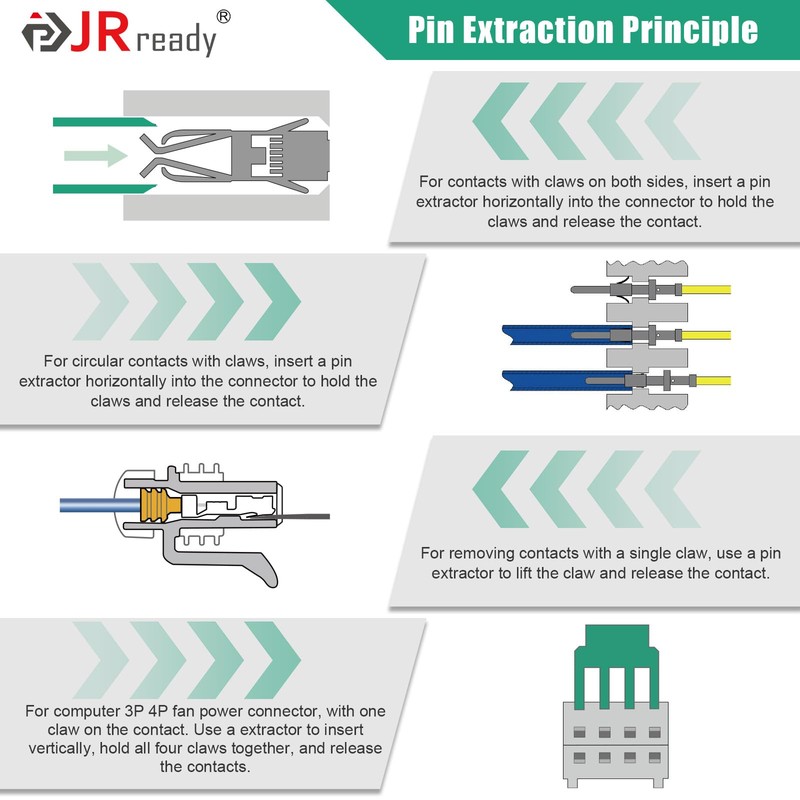 JRready®

Pin Extraction Principle

For contacts with claws on both sides, insert a pin extractor horizontally into the connector to hold the claws and release the contact.

For circular contacts with claws, insert a pin extractor horizontally into the connector to hold the claws and release the contact.

For removing contacts with a single claw, use a pin extractor to lift the claw and release the contact.

For computer 3P 4P fan power connector, with one claw on the contact. Use a extractor to insert vertically, hold all four claws together, and release the contacts.