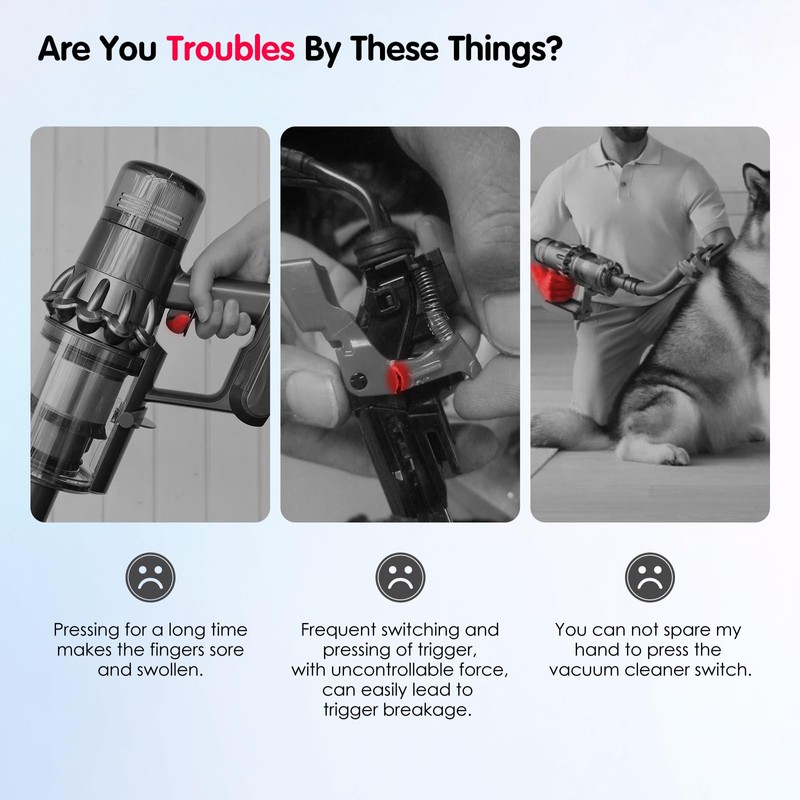 Are You Troubles By These Things?

Pressing for a long time makes the fingers sore and swollen.

Frequent switching and pressing of trigger, with uncontrollable force, can easily lead to trigger breakage.

You can not spare my hand to press the vacuum cleaner switch.