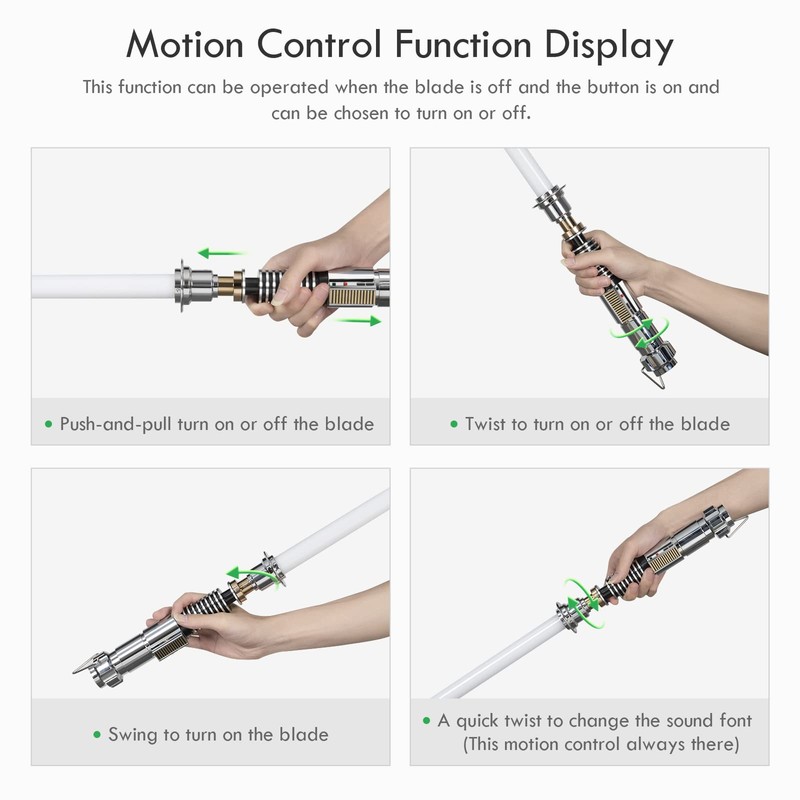 Motion Control Function Display

This function can be operated when the blade is off and the button is on and can be chosen to turn on or off.

• Push-and-pull turn on or off the blade

• Twist to turn on or off the blade

• Swing to turn on the blade

• A quick twist to change the sound font (This motion control always there)