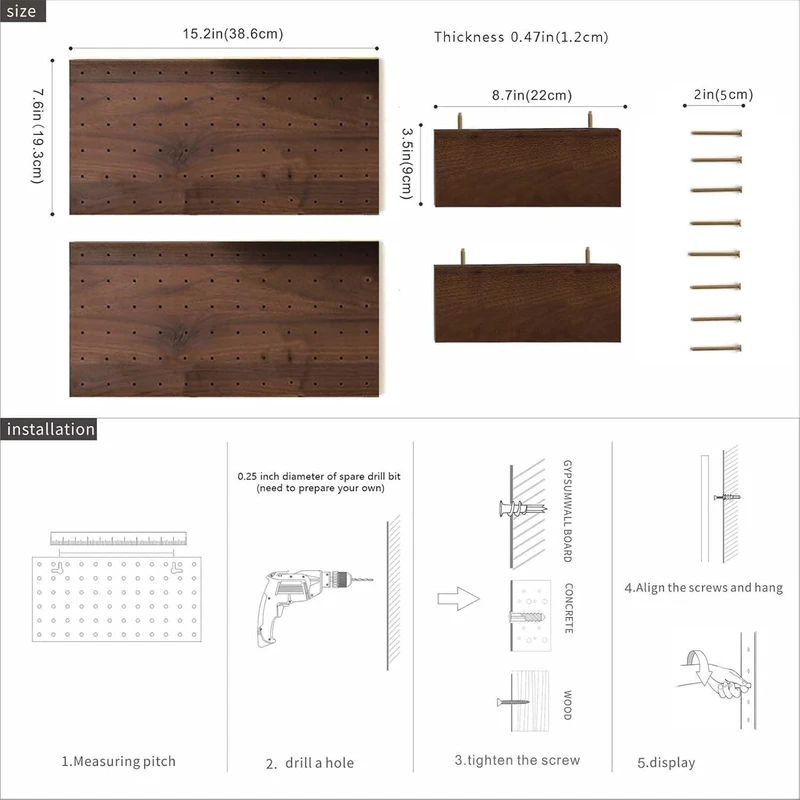 size

15.2in(38.6cm)

7.6in (19.3cm)

Thickness 0.47in(1.2cm)

8.7in(22cm)

3.5in(9cm)

2in(5cm)

installation

1.Measuring pitch

0.25 inch diameter of spare drill bit (need to prepare your own)

2. drill a hole

GYPSUMWALL BOARD

CONCRETE

WOOD

3.tighten the screw

4.Align the screws and hang

5.display