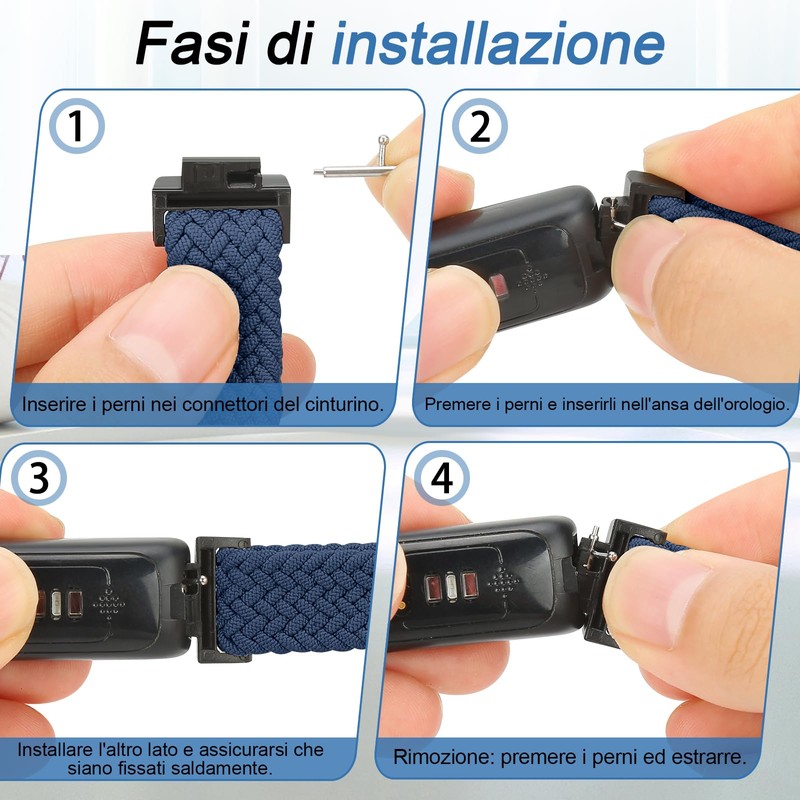 Fasi di installazione

1

Inserire i perni nei connettori del cinturino.

2

Premere i perni e inserirli nell'ansa dell'orologio.

3

Installare l'altro lato e assicurarsi che siano fissati saldamente.

4

Rimozione: premere i perni ed estrarre.