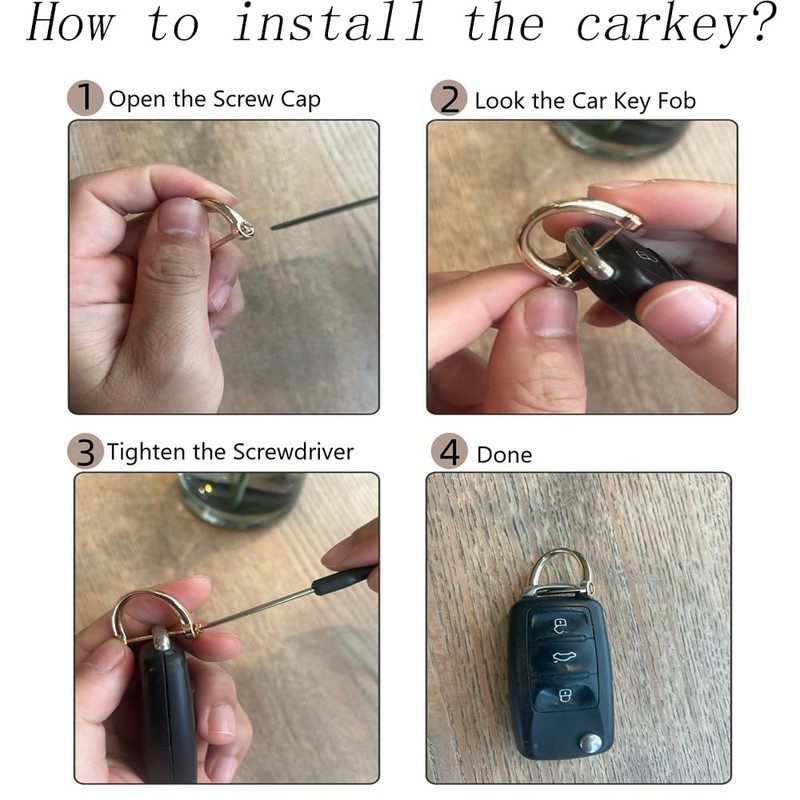 How to install the carkey?

1 Open the Screw Cap

2 Look the Car Key Fob

3 Tighten the Screwdriver

4 Done