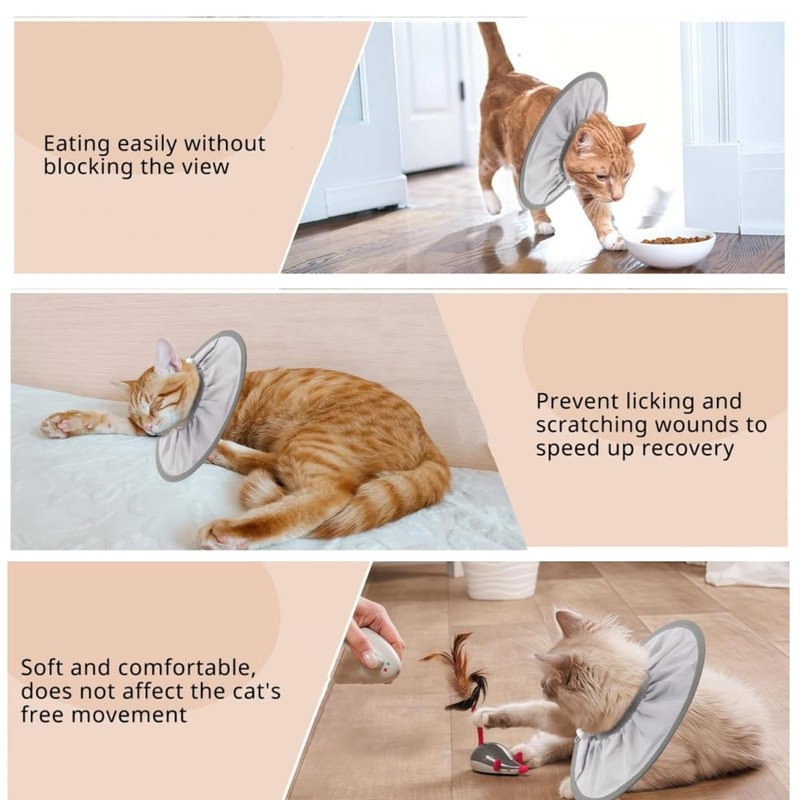 Eating easily without blocking the view

Prevent licking and scratching wounds to speed up recovery

Soft and comfortable, does not affect the cat's free movement