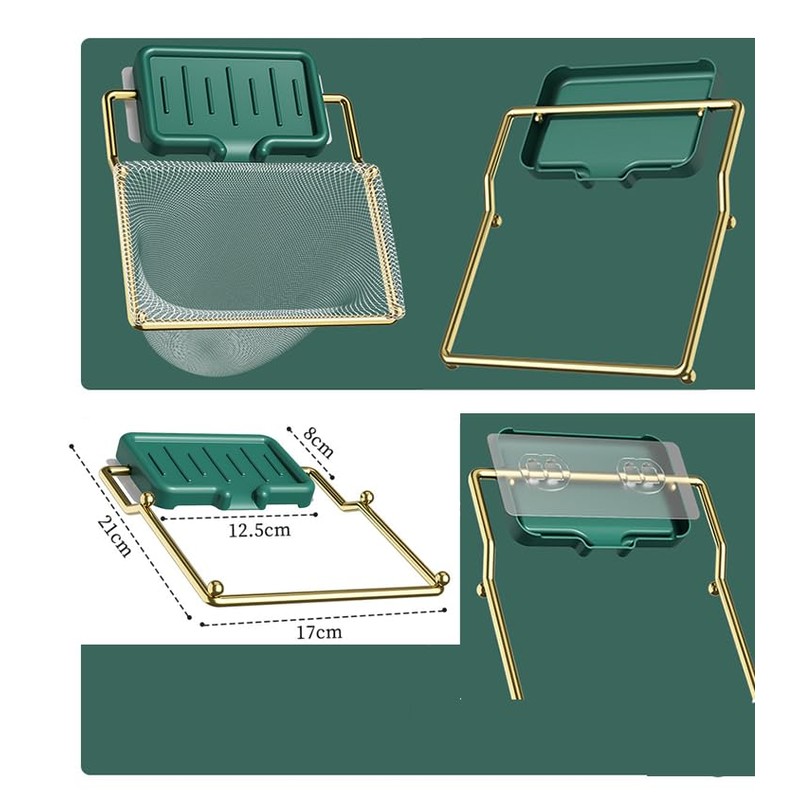 8cm

21cm

12.5cm

17cm