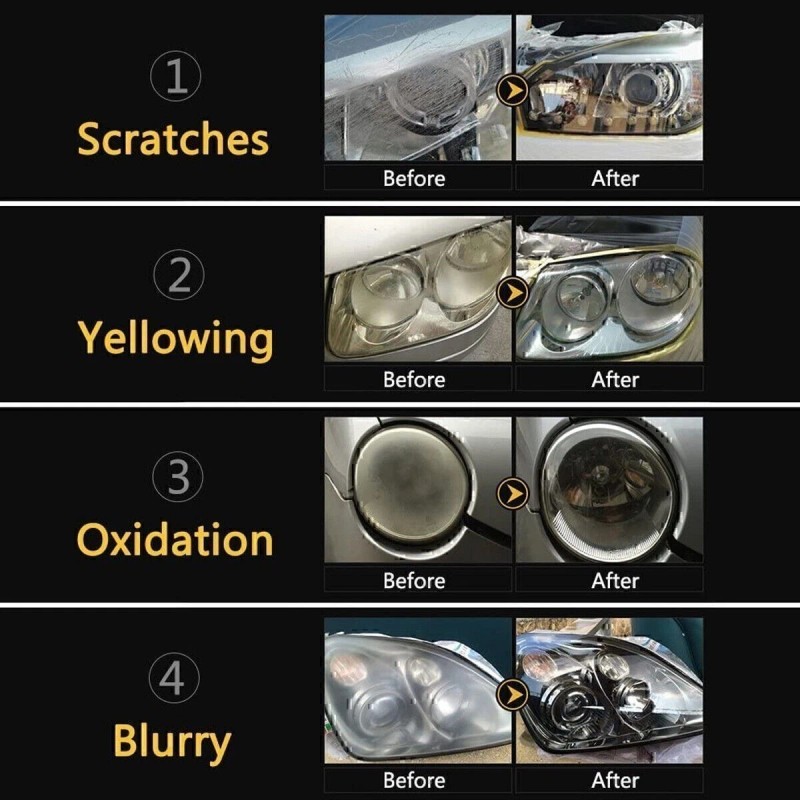 ①
Scratches

Before
After

②
Yellowing

Before
After

③
Oxidation

Before
After

④
Blurry

Before
After